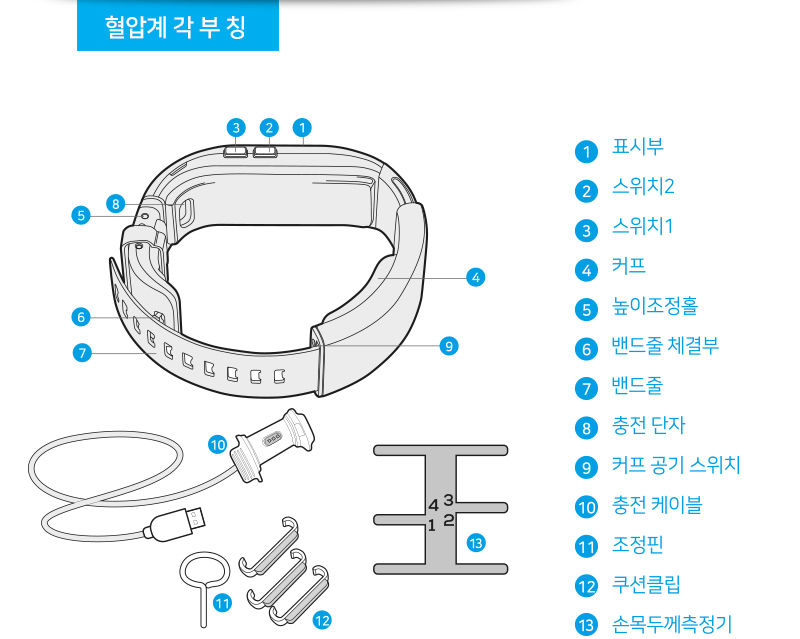 혈압계 각 부 칭

3 2 1

8

5

4

6

9

7

10

4 3
1 2

13

11

12

1 표시부
2 스위치2
3 스위치1
4 커프
5 높이조정홀
6 밴드줄 체결부
7 밴드줄
8 충전 단자
9 커프 공기 스위치
10 충전 케이블
11 조정핀
12 쿠션클립
13 손목두께측정기