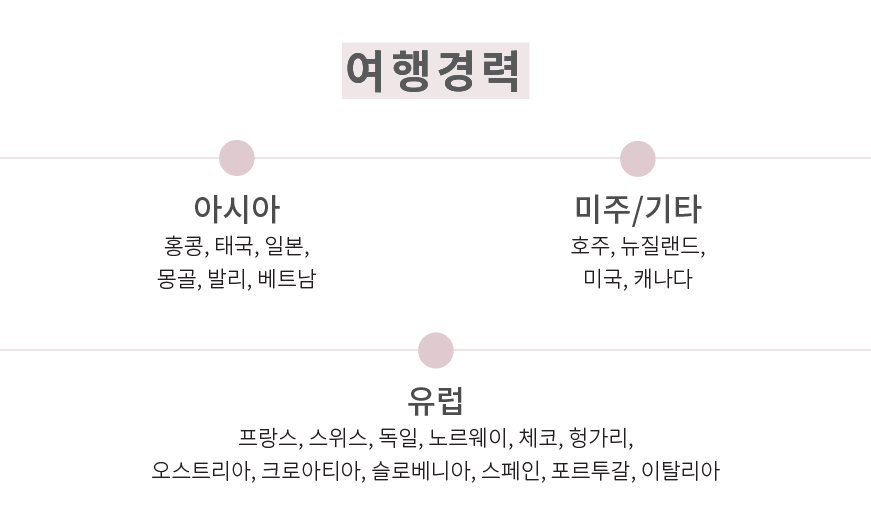 여행경력

아시아
홍콩, 태국, 일본,
몽골, 발리, 베트남

미주/기타
호주, 뉴질랜드,
미국, 캐나다

유럽
프랑스, 스위스, 독일, 노르웨이, 체코, 헝가리,
오스트리아, 크로아티아, 슬로베니아, 스페인, 포르투갈, 이탈리아