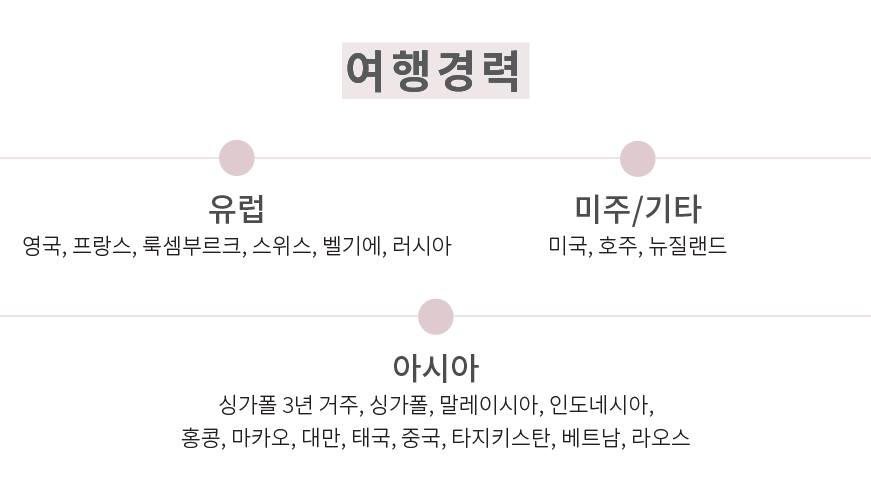 여행경력

유럽
영국, 프랑스, 룩셈부르크, 스위스, 벨기에, 러시아

미주/기타
미국, 호주, 뉴질랜드

아시아
싱가폴 3년 거주, 싱가폴, 말레이시아, 인도네시아, 홍콩, 마카오, 대만, 태국, 중국, 타지키스탄, 베트남, 라오스