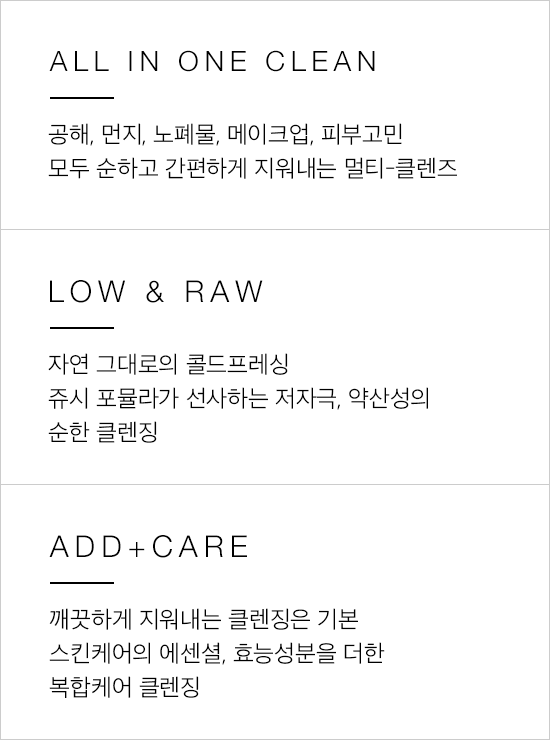 ALL IN ONE CLEAN

공해, 먼지, 노폐물, 메이크업, 피부고민
모두 순하고 간편하게 지워내는 멀티-클렌즈

LOW & RAW

자연 그대로의 콜드프레싱
쥬시 포뮬라가 선사하는 저자극, 약산성의
순한 클렌징

ADD+CARE

깨끗하게 지워내는 클렌징은 기본
스킨케어의 에센셜, 효능성분을 더한
복합케어 클렌징