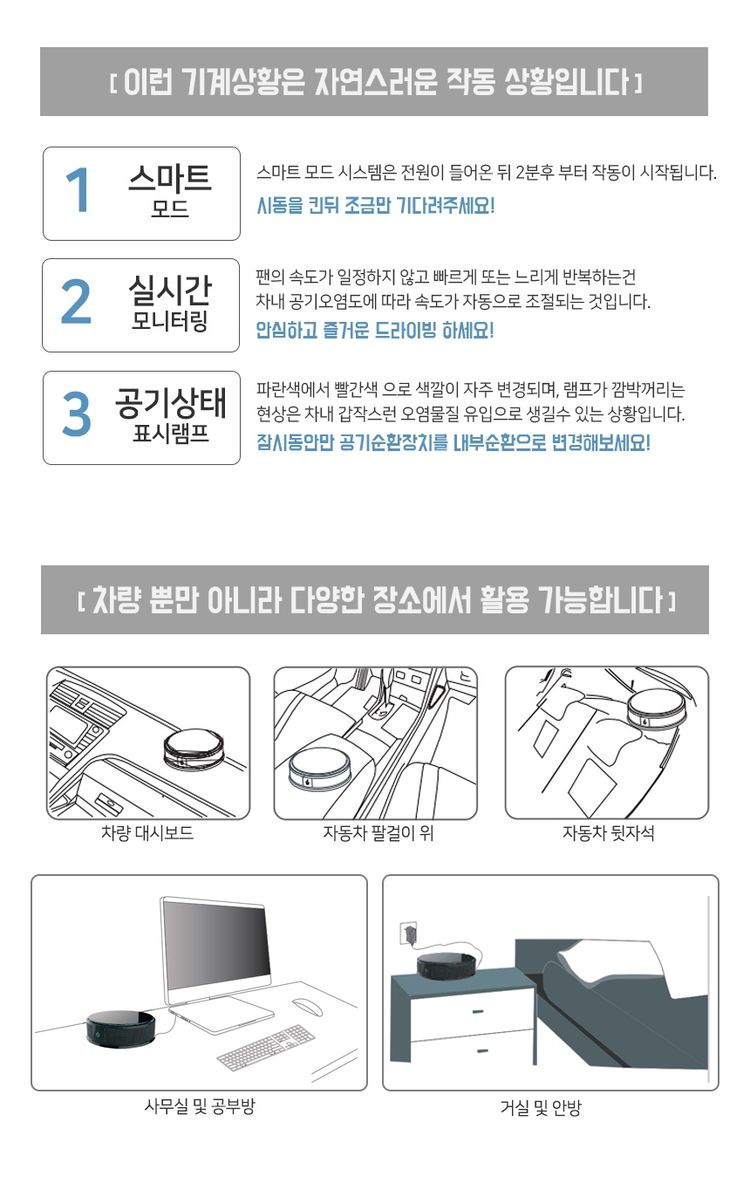 [ 이런 기계상황은 자연스러운 작동 상황입니다 ]

1 스마트 모드

스마트 모드 시스템은 전원이 들어온 뒤 2분후 부터 작동이 시작됩니다.
시동을 킨뒤 조금만 기다려주세요!

2 실시간 모니터링

팬의 속도가 일정하지 않고 빠르게 또는 느리게 반복하는건 차내 공기오염도에 따라 속도가 자동으로 조절되는 것입니다.
안심하고 즐거운 드라이빙 하세요!

3 공기상태 표시램프

파란색에서 빨간색 으로 색깔이 자주 변경되며, 램프가 깜박꺼리는 현상은 차내 갑작스런 오염물질 유입으로 생길수 있는 상황입니다.
잠시동안만 공기순환장치를 내부순환으로 변경해보세요!

[ 차량 뿐만 아니라 다양한 장소에서 활용 가능합니다 ]

차량 대시보드

자동차 팔걸이 위

자동차 뒷자석

사무실 및 공부방

거실 및 안방