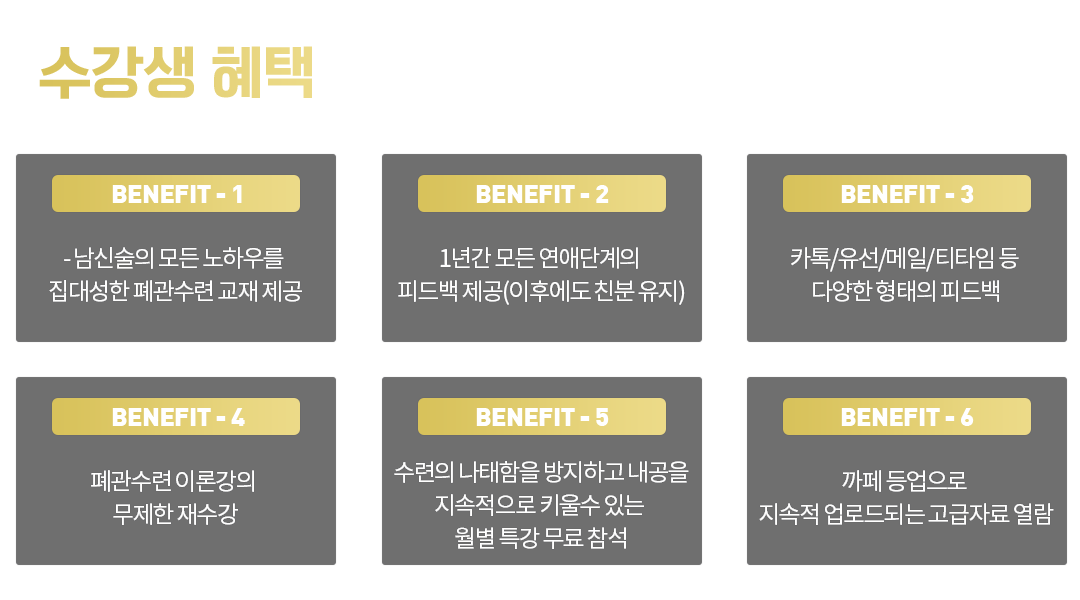 수강생 혜택

BENEFIT - 1

- 남신술의 모든 노하우를
집대성한 폐관수련 교재 제공

BENEFIT - 2

1년간 모든 연애단계의
피드백 제공(이후에도 친분 유지)

BENEFIT - 3

카톡/유선/메일/티타임 등
다양한 형태의 피드백

BENEFIT - 4

폐관수련 이론강의
무제한 재수강

BENEFIT - 5

수련의 나태함을 방지하고 내공을
지속적으로 키울수 있는
월별 특강 무료 참석

BENEFIT - 6

까페 등업으로
지속적 업로드되는 고급자료 열람