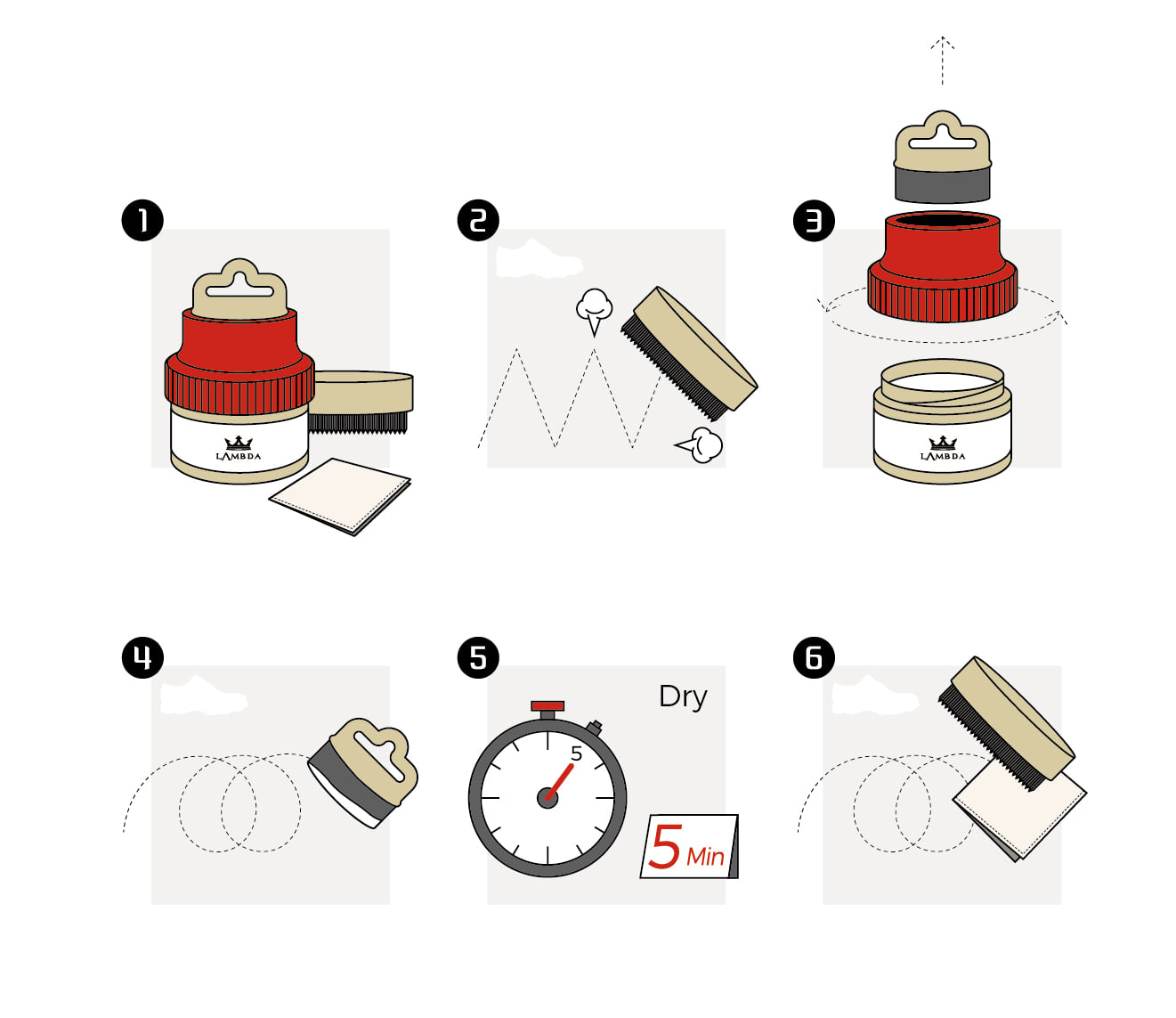 1

LAMBDA

2

3

LAMBDA

4

5

Dry

5

5 Min

6