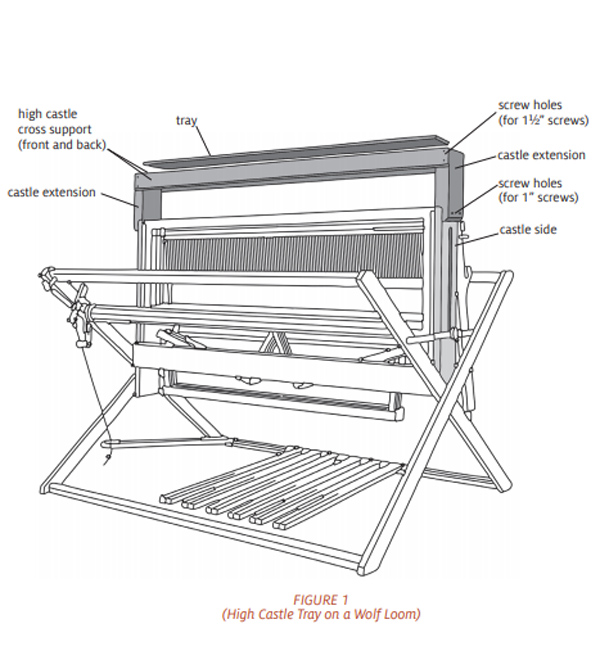 high castle cross support (front and back)

tray

screw holes (for 1½" screws)

castle extension

castle extension

screw holes (for 1" screws)

castle side

FIGURE 1
(High Castle Tray on a Wolf Loom)