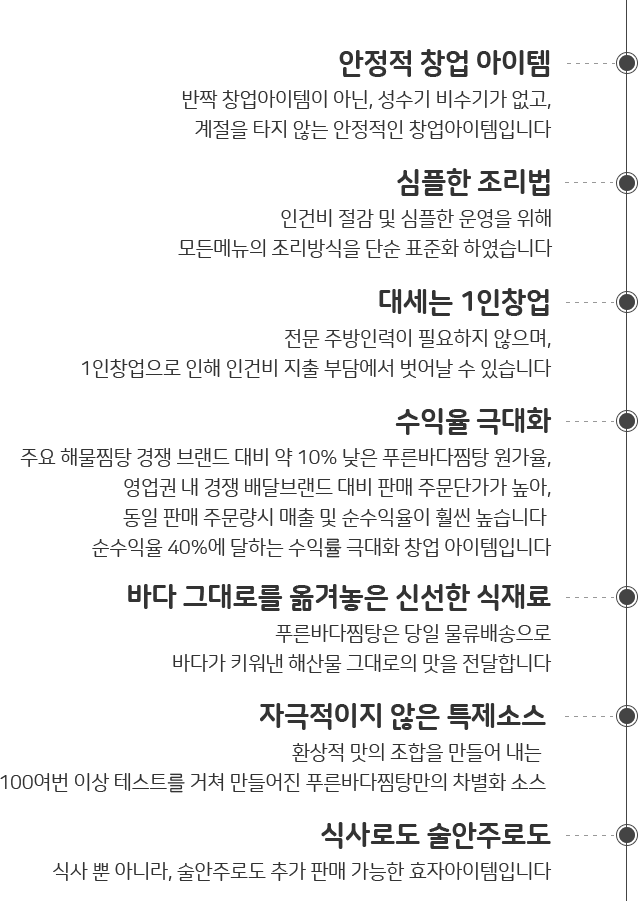 안정적 창업 아이템

반짝 창업아이템이 아닌, 성수기 비수기가 없고,
계절을 타지 않는 안정적인 창업아이템입니다

심플한 조리법

인건비 절감 및 심플한 운영을 위해
모든메뉴의 조리방식을 단순 표준화 하였습니다

대세는 1인창업

전문 주방인력이 필요하지 않으며,
1인창업으로 인해 인건비 지출 부담에서 벗어날 수 있습니다

수익율 극대화

주요 해물찜탕 경쟁 브랜드 대비 약 10% 낮은 푸른바다찜탕 원가율,
영업권 내 경쟁 배달브랜드 대비 판매 주문단가가 높아,
동일 판매 주문량시 매출 및 순수익율이 훨씬 높습니다
순수익율 40%에 달하는 수익률 극대화 창업 아이템입니다

바다 그대로를 옮겨놓은 신선한 식재료

푸른바다찜탕은 당일 물류배송으로
바다가 키워낸 해산물 그대로의 맛을 전달합니다

자극적이지 않은 특제소스

환상적 맛의 조합을 만들어 내는
100여번 이상 테스트를 거쳐 만들어진 푸른바다찜탕만의 차별화 소스

식사로도 술안주로도

식사 뿐 아니라, 술안주로도 추가 판매 가능한 효자아이템입니다