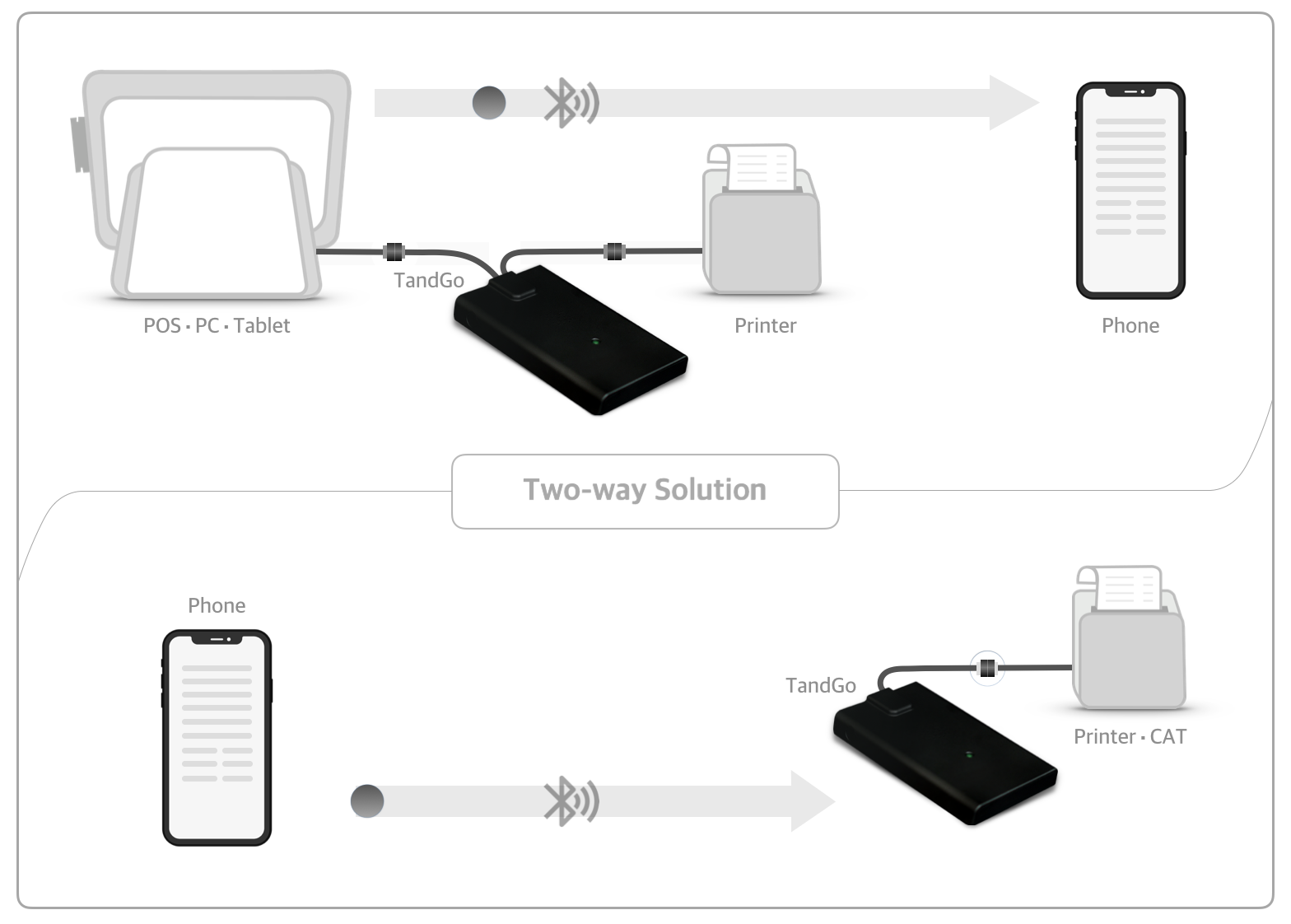 TandGo

POS · PC · Tablet

Printer

Phone

Two-way Solution

Phone

TandGo

Printer · CAT