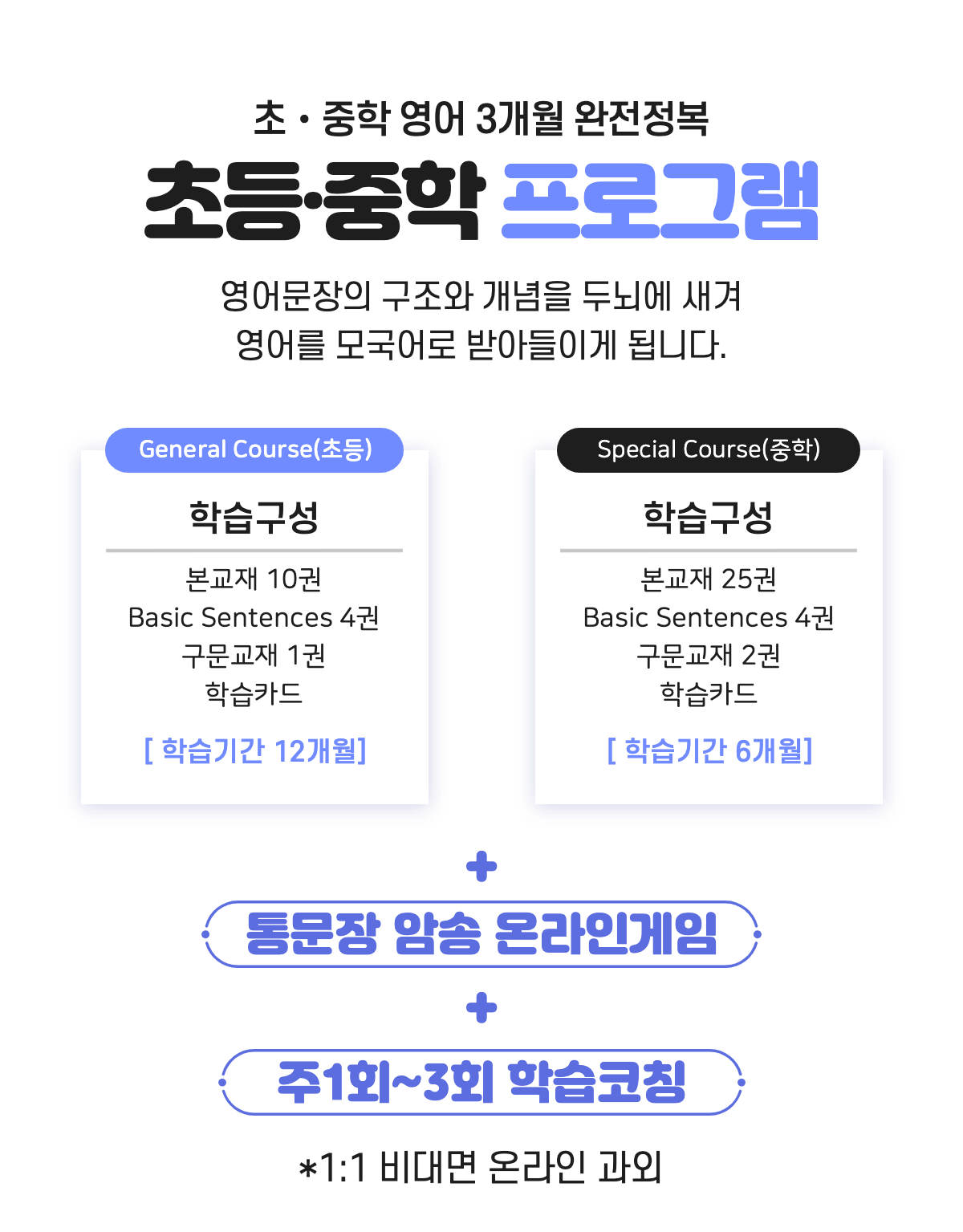 초 · 중학 영어 3개월 완전정복

초등·중학 프로그램

영어문장의 구조와 개념을 두뇌에 새겨 영어를 모국어로 받아들이게 됩니다.

General Course(초등)

학습구성

본교재 10권
Basic Sentences 4권
구문교재 1권
학습카드

[ 학습기간 12개월]

Special Course(중학)

학습구성

본교재 25권
Basic Sentences 4권
구문교재 2권
학습카드

[ 학습기간 6개월]

+

통문장 암송 온라인게임

+

주1회~3회 학습코칭

*1:1 비대면 온라인 과외