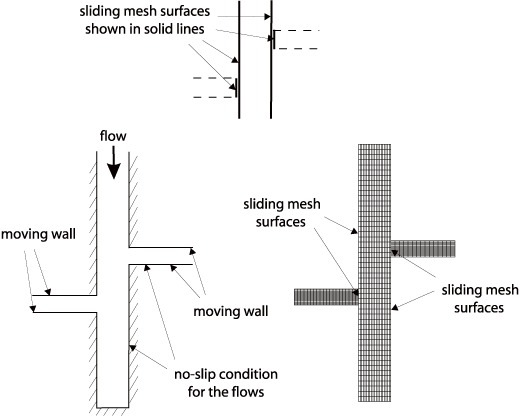 sliding mesh surfaces
shown in solid lines

flow

moving wall

moving wall

no-slip condition
for the flows

sliding mesh
surfaces

sliding mesh
surfaces