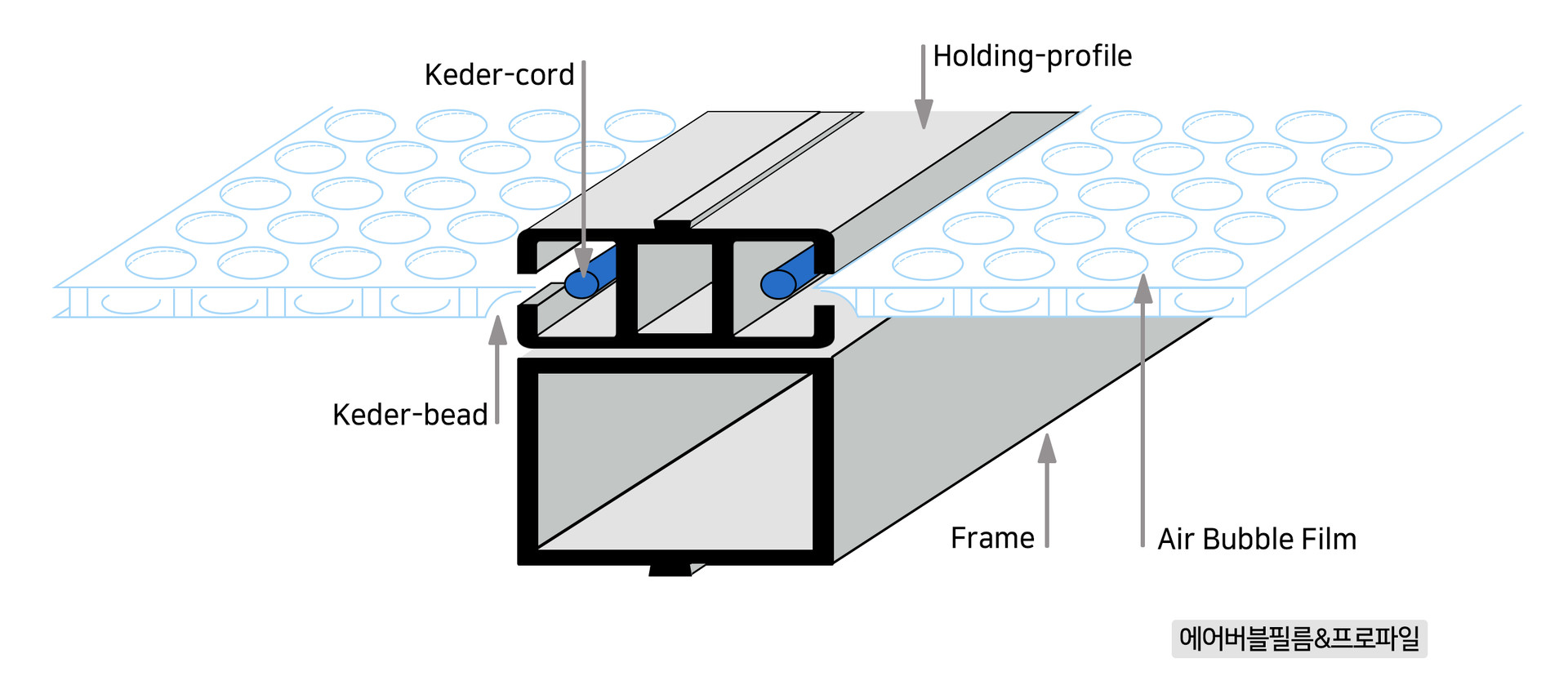 Keder-cord

Holding-profile

Keder-bead

Frame

Air Bubble Film

에어버블필름&프로파일