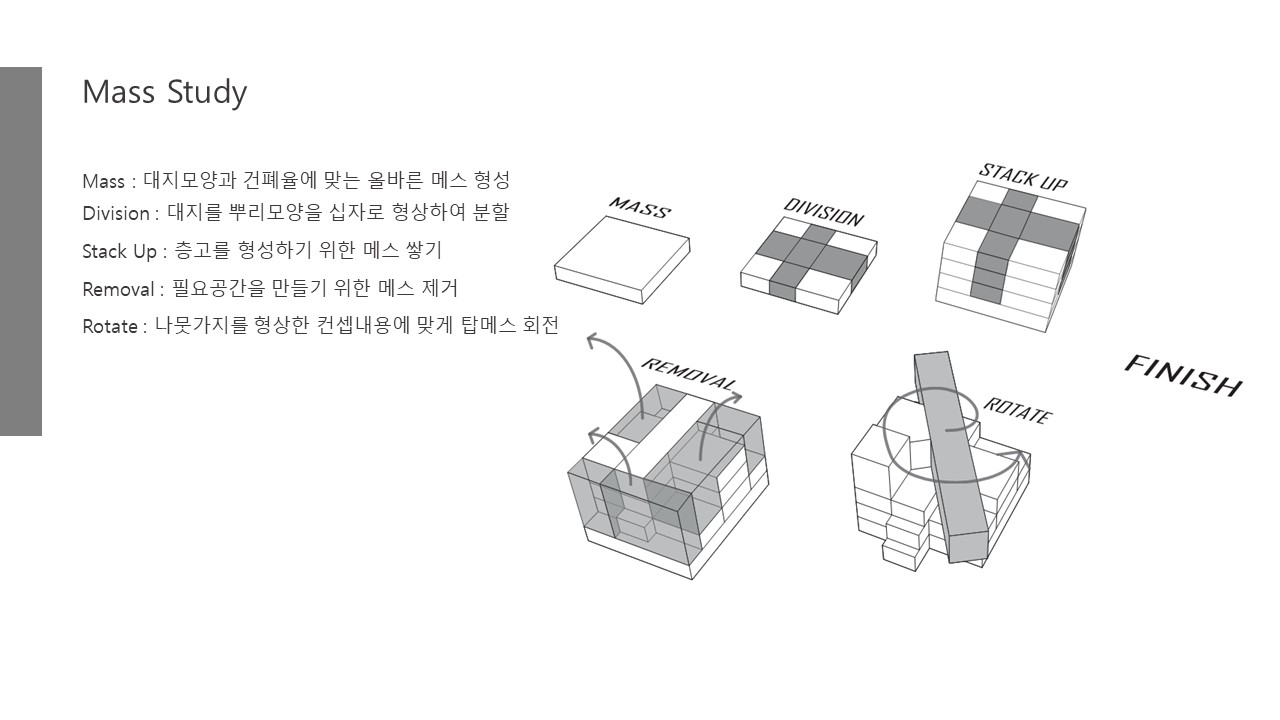 Mass Study

Mass : 대지모양과 건폐율에 맞는 올바른 메스 형성
Division : 대지를 뿌리모양을 십자로 형상하여 분할
Stack Up : 층고를 형성하기 위한 메스 쌓기
Removal : 필요공간을 만들기 위한 메스 제거
Rotate : 나뭇가지를 형상한 컨셉내용에 맞게 탑메스 회전

MASS

DIVISION

STACK UP

REMOVAL

ROTATE

FINISH