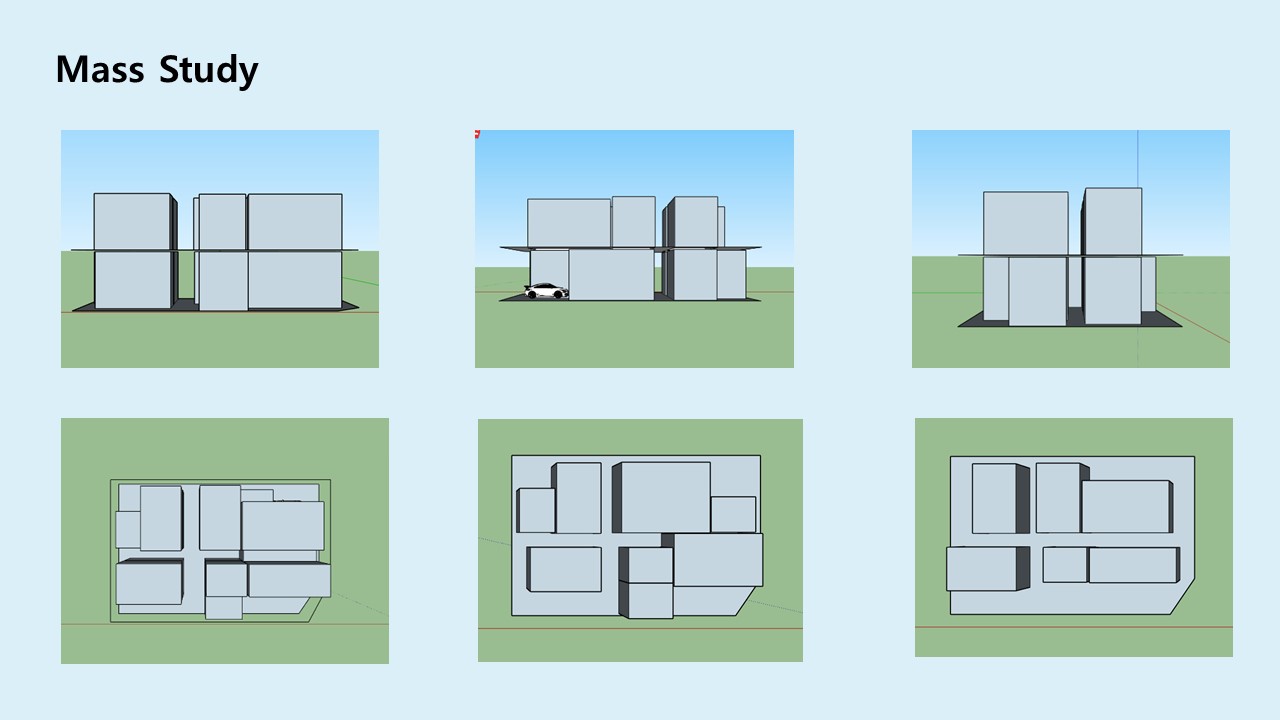 Mass Study