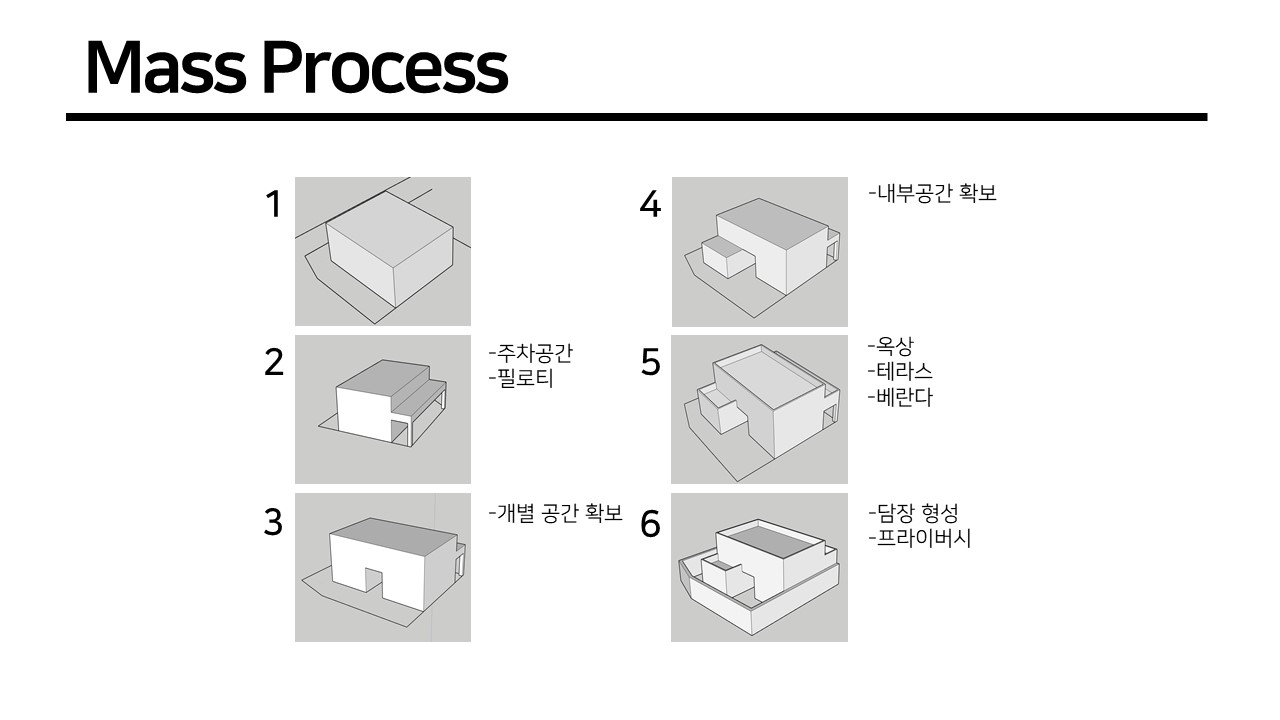 Mass Process

1

2

-주차공간
-필로티

3

-개별 공간 확보

4

-내부공간 확보

5

-옥상
-테라스
-베란다

6

-담장 형성
-프라이버시