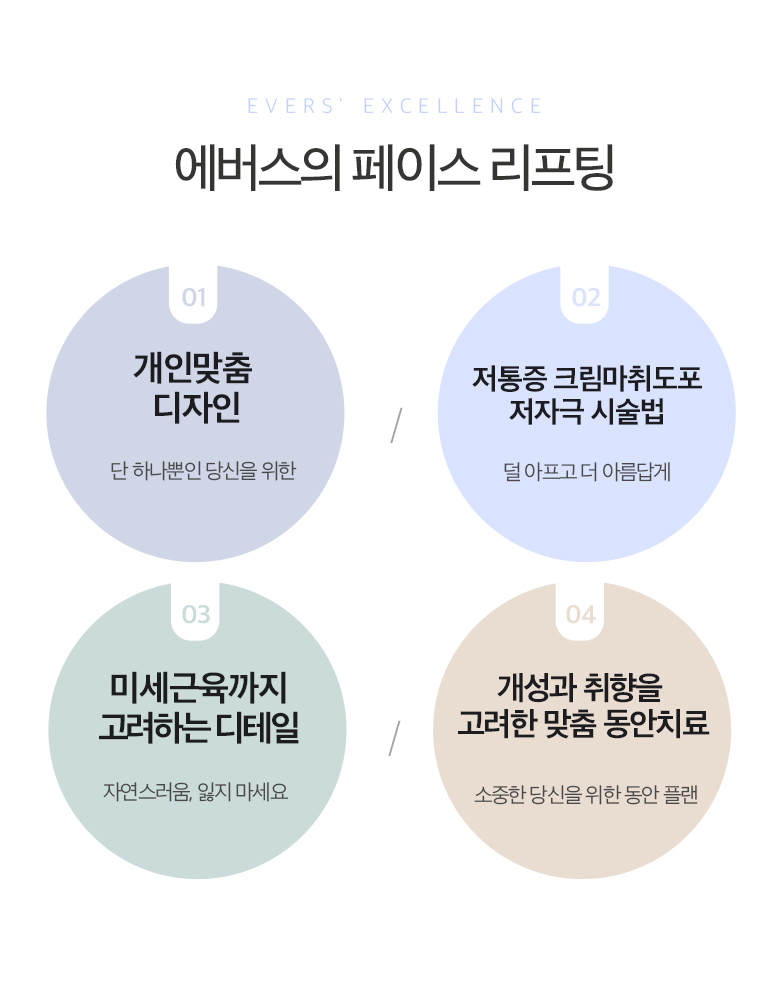 EVERS' EXCELLENCE

에버스의 페이스 리프팅

01

개인맞춤
디자인

단 하나뿐인 당신을 위한

/

02

저통증 크림마취도포
저자극 시술법

덜 아프고 더 아름답게

03

미세근육까지
고려하는 디테일

자연스러움, 잃지 마세요

/

04

개성과 취향을
고려한 맞춤 동안치료

소중한 당신을 위한 동안 플랜