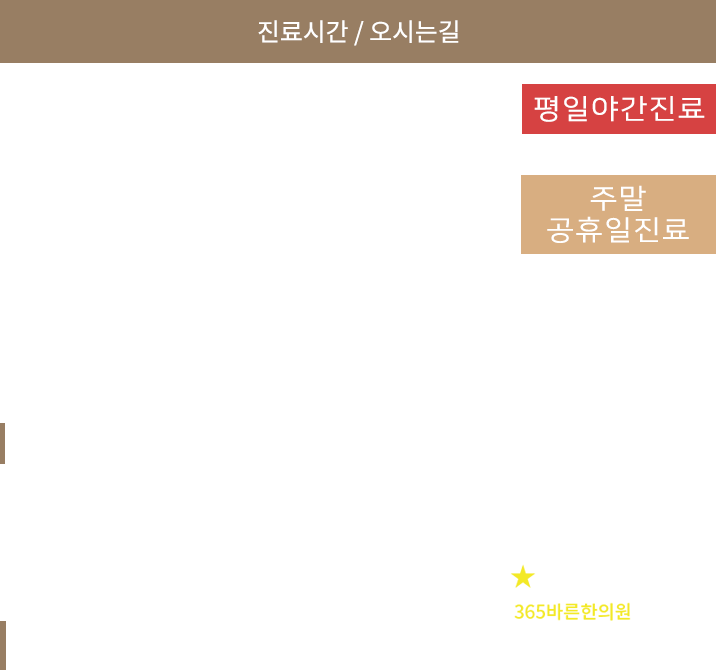 진료시간 / 오시는길

평일야간진료

주말
공휴일진료

★
365바른한의원