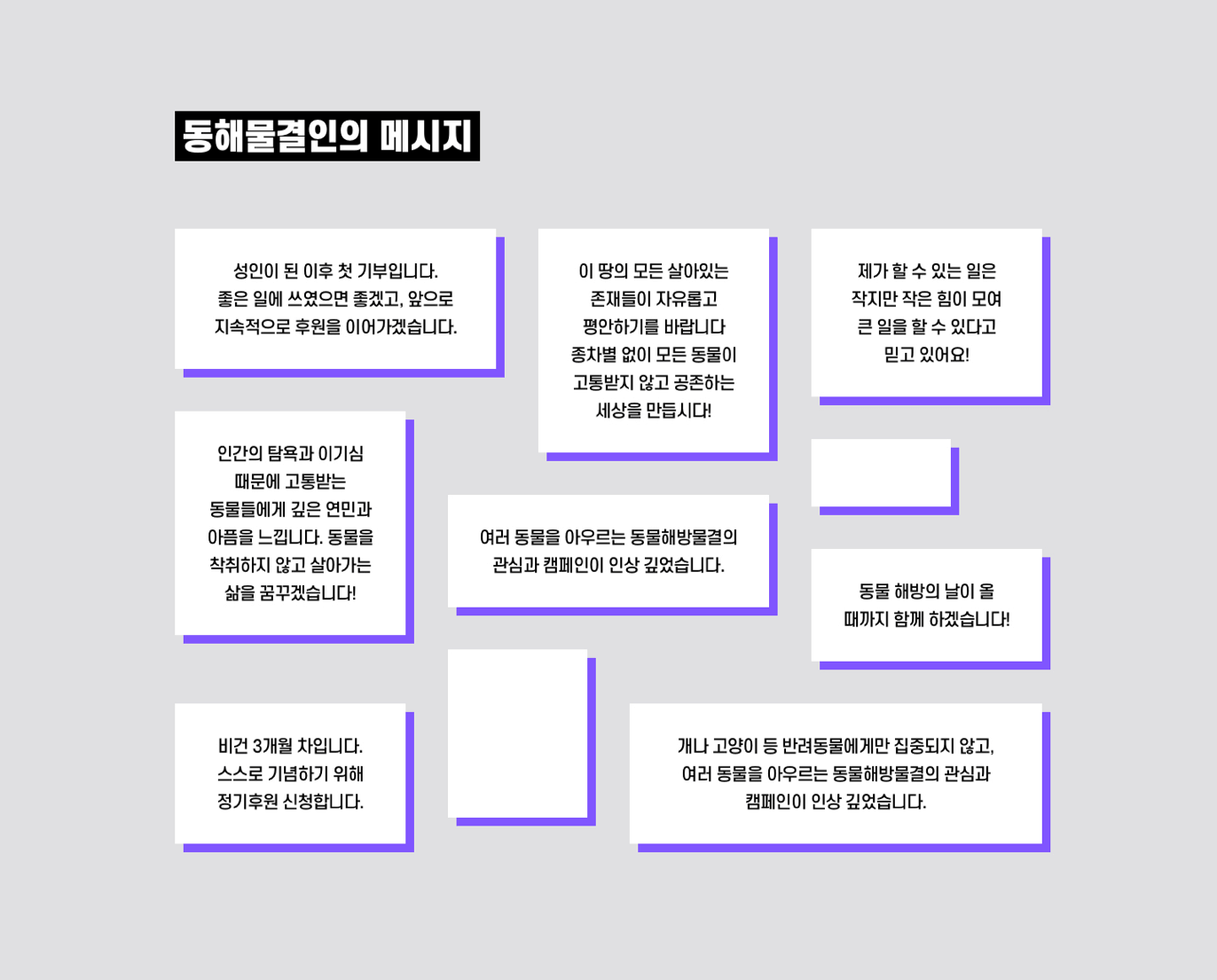 동해물결인의 메시지

성인이 된 이후 첫 기부입니다. 좋은 일에 쓰였으면 좋겠고, 앞으로 지속적으로 후원을 이어가겠습니다.

인간의 탐욕과 이기심 때문에 고통받는 동물들에게 깊은 연민과 아픔을 느낍니다. 동물을 착취하지 않고 살아가는 삶을 꿈꾸겠습니다!

비건 3개월 차입니다. 스스로 기념하기 위해 정기후원 신청합니다.

이 땅의 모든 살아있는 존재들이 자유롭고 평안하기를 바랍니다 종차별 없이 모든 동물이 고통받지 않고 공존하는 세상을 만듭시다!

여러 동물을 아우르는 동물해방물결의 관심과 캠페인이 인상 깊었습니다.

제가 할 수 있는 일은 작지만 작은 힘이 모여 큰 일을 할 수 있다고 믿고 있어요!

동물 해방의 날이 올 때까지 함께 하겠습니다!

개나 고양이 등 반려동물에게만 집중되지 않고, 여러 동물을 아우르는 동물해방물결의 관심과 캠페인이 인상 깊었습니다.