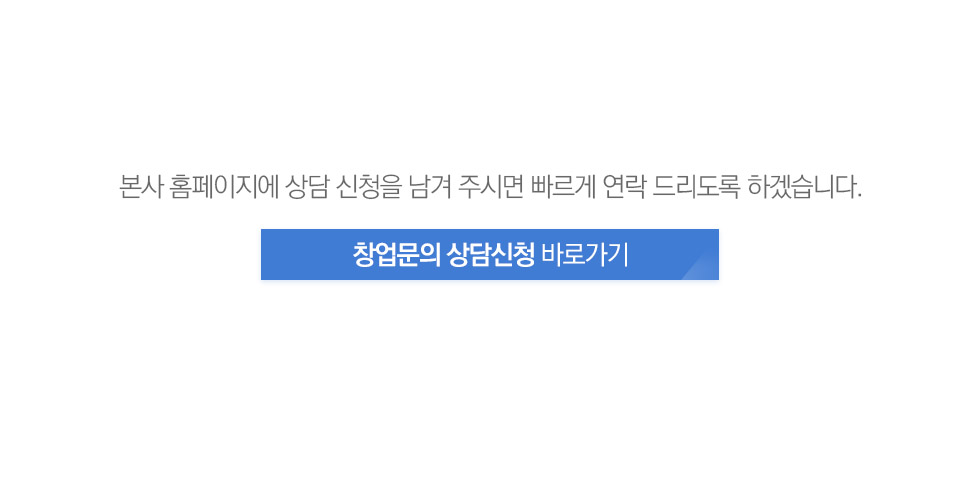 본사 홈페이지에 상담 신청을 남겨 주시면 빠르게 연락 드리도록 하겠습니다.

창업문의 상담신청 바로가기