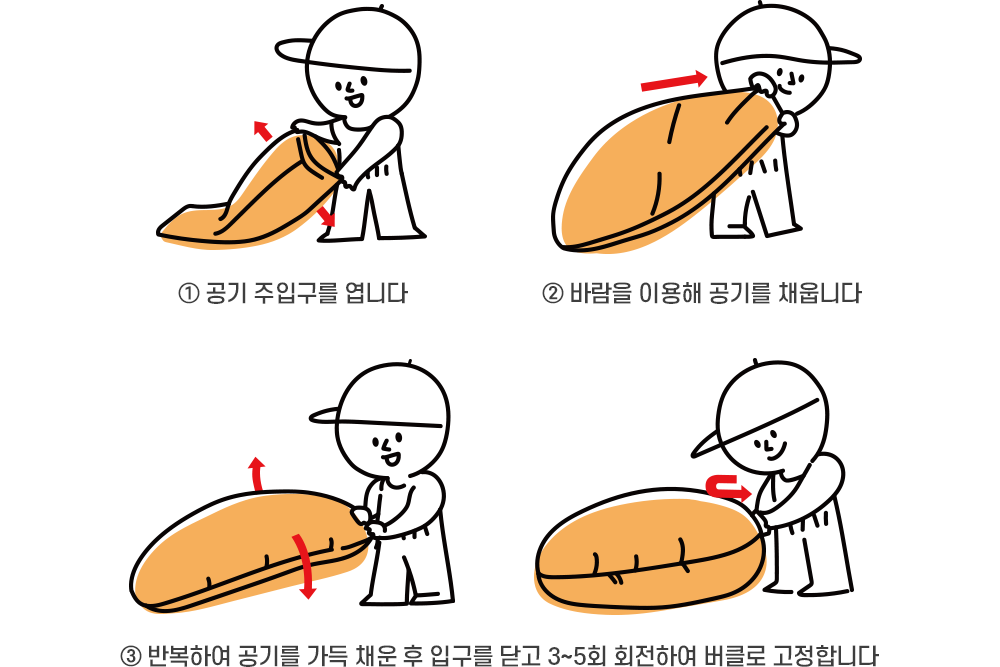 ① 공기 주입구를 엽니다

② 바람을 이용해 공기를 채웁니다

③ 반복하여 공기를 가득 채운 후 입구를 닫고 3~5회 회전하여 버클로 고정합니다