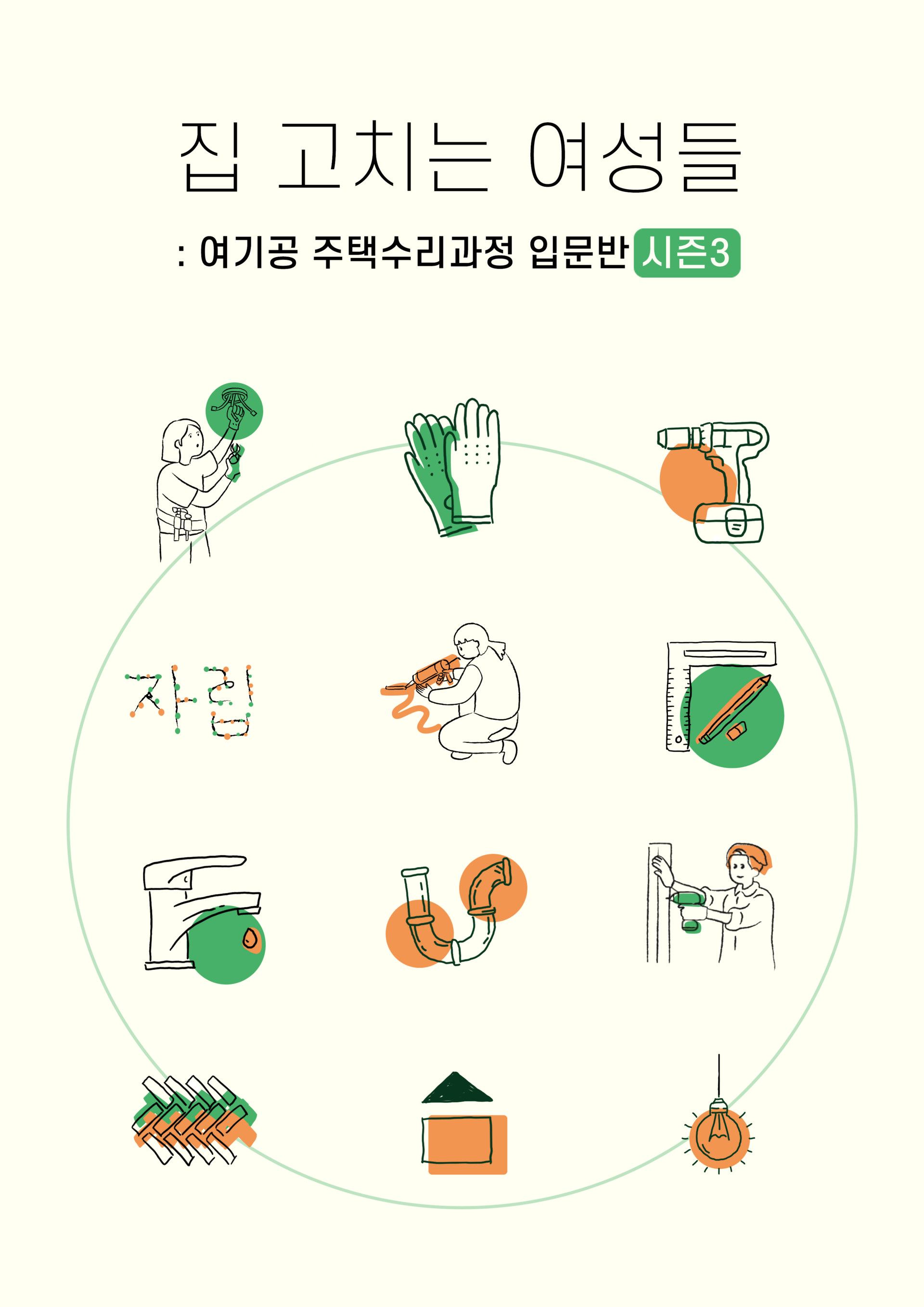 집 고치는 여성들

: 여기공 주택수리과정 입문반 시즌3

자립