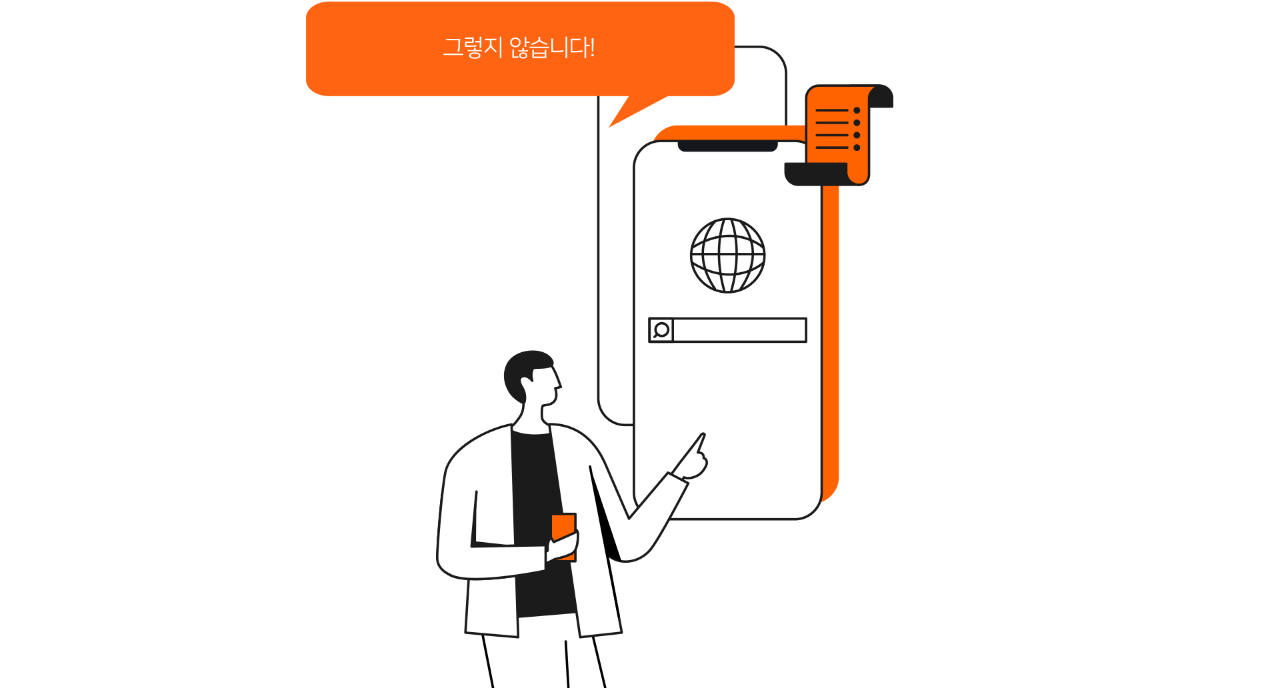 그렇지 않습니다!