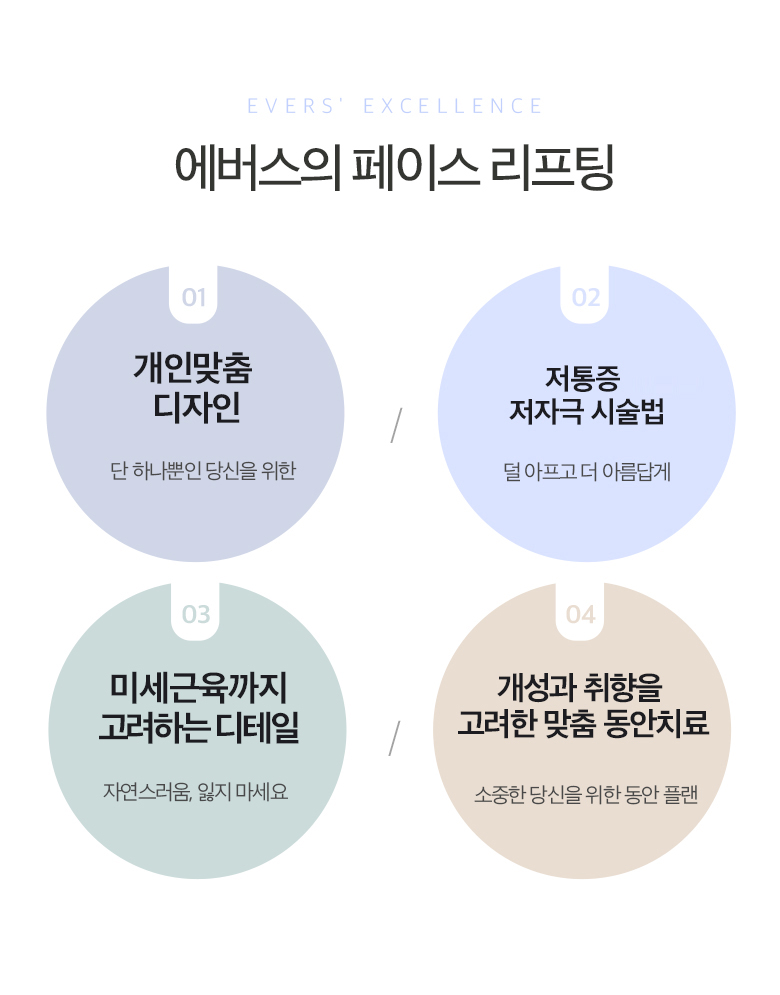 EVERS' EXCELLENCE

에버스의 페이스 리프팅

01

개인맞춤
디자인

단 하나뿐인 당신을 위한

/

02

저통증
저자극 시술법

덜 아프고 더 아름답게

03

미세근육까지
고려하는 디테일

자연스러움, 잃지 마세요

/

04

개성과 취향을
고려한 맞춤 동안치료

소중한 당신을 위한 동안 플랜