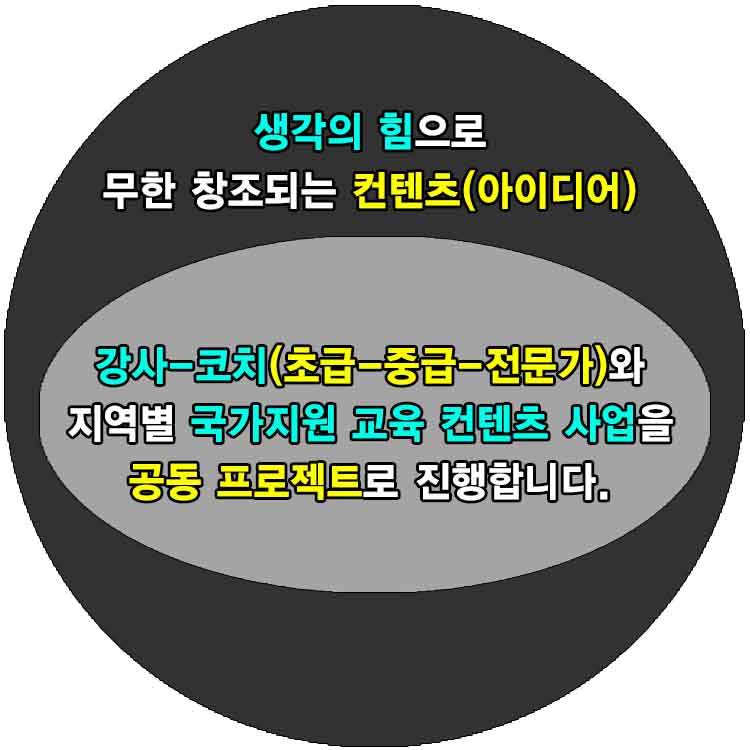 생각의 힘으로
무한 창조되는 컨텐츠(아이디어)

강사-코치(초급-중급-전문가)와
지역별 국가지원 교육 컨텐츠 사업을
공동 프로젝트로 진행합니다.