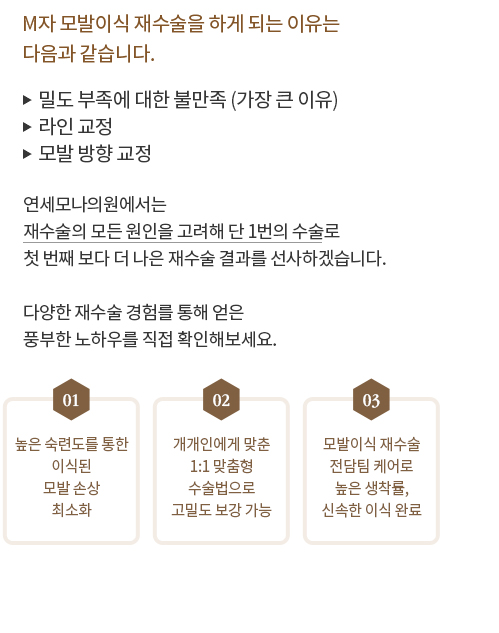 M자 모발이식 재수술을 하게 되는 이유는
다음과 같습니다.

▶ 밀도 부족에 대한 불만족 (가장 큰 이유)
▶ 라인 교정
▶ 모발 방향 교정

연세모나의원에서는
재수술의 모든 원인을 고려해 단 1번의 수술로
첫 번째 보다 더 나은 재수술 결과를 선사하겠습니다.

다양한 재수술 경험를 통해 얻은
풍부한 노하우를 직접 확인해보세요.

01

높은 숙련도를 통한
이식된
모발 손상
최소화

02

개개인에게 맞춘
1:1 맞춤형
수술법으로
고밀도 보강 가능

03

모발이식 재수술
전담팀 케어로
높은 생착률,
신속한 이식 완료