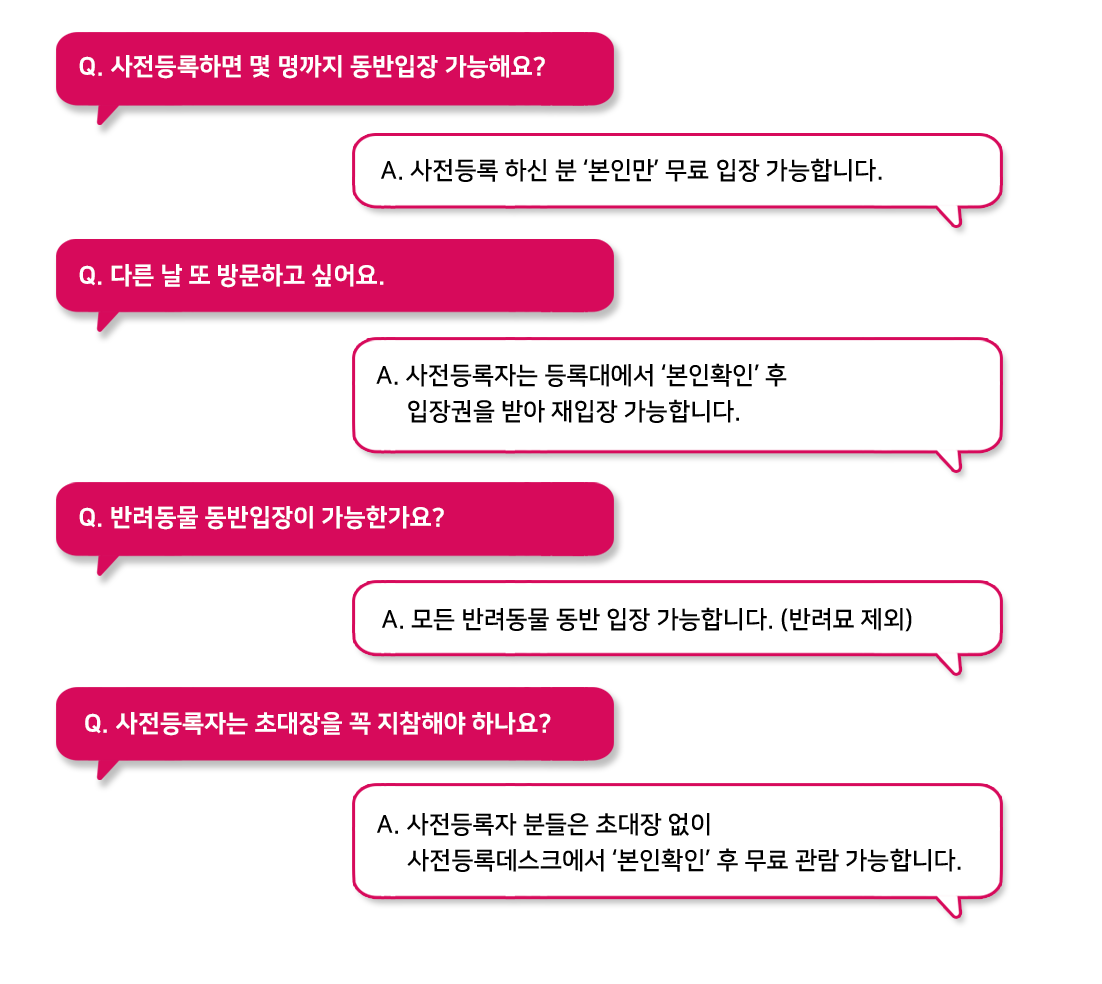 Q. 사전등록하면 몇 명까지 동반입장 가능해요?

A. 사전등록 하신 분 '본인만' 무료 입장 가능합니다.

Q. 다른 날 또 방문하고 싶어요.

A. 사전등록자는 등록대에서 '본인확인' 후 입장권을 받아 재입장 가능합니다.

Q. 반려동물 동반입장이 가능한가요?

A. 모든 반려동물 동반 입장 가능합니다. (반려묘 제외)

Q. 사전등록자는 초대장을 꼭 지참해야 하나요?

A. 사전등록자 분들은 초대장 없이 사전등록데스크에서 '본인확인' 후 무료 관람 가능합니다.