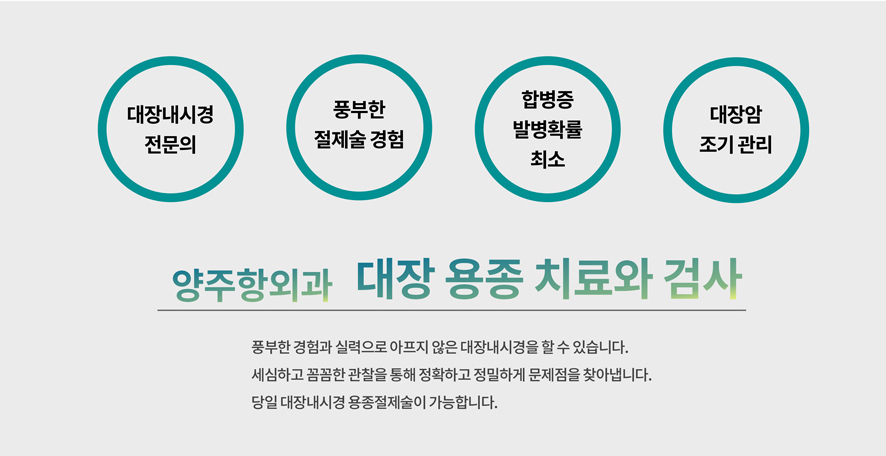 대장내시경
전문의

풍부한
절제술 경험

합병증
발병확률
최소

대장암
조기 관리

양주항외과 대장 용종 치료와 검사

풍부한 경험과 실력으로 아프지 않은 대장내시경을 할 수 있습니다.
세심하고 꼼꼼한 관찰을 통해 정확하고 정밀하게 문제점을 찾아냅니다.
당일 대장내시경 용종절제술이 가능합니다.