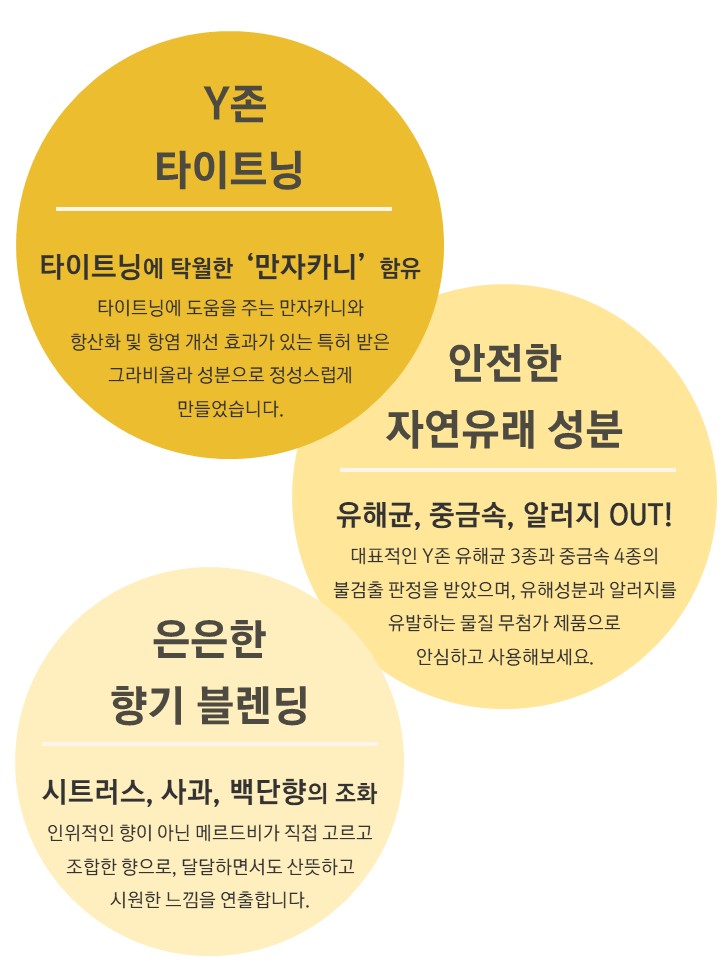 Y존
타이트닝

타이트닝에 탁월한 '만자카니' 함유

타이트닝에 도움을 주는 만자카니와 항산화 및 항염 개선 효과가 있는 특허 받은 그라비올라 성분으로 정성스럽게 만들었습니다.

안전한
자연유래 성분

유해균, 중금속, 알러지 OUT!

대표적인 Y존 유해균 3종과 중금속 4종의 불검출 판정을 받았으며, 유해성분과 알러지를 유발하는 물질 무첨가 제품으로 안심하고 사용해보세요.

은은한
향기 블렌딩

시트러스, 사과, 백단향의 조화

인위적인 향이 아닌 메르드비가 직접 고르고 조합한 향으로, 달달하면서도 산뜻하고 시원한 느낌을 연출합니다.