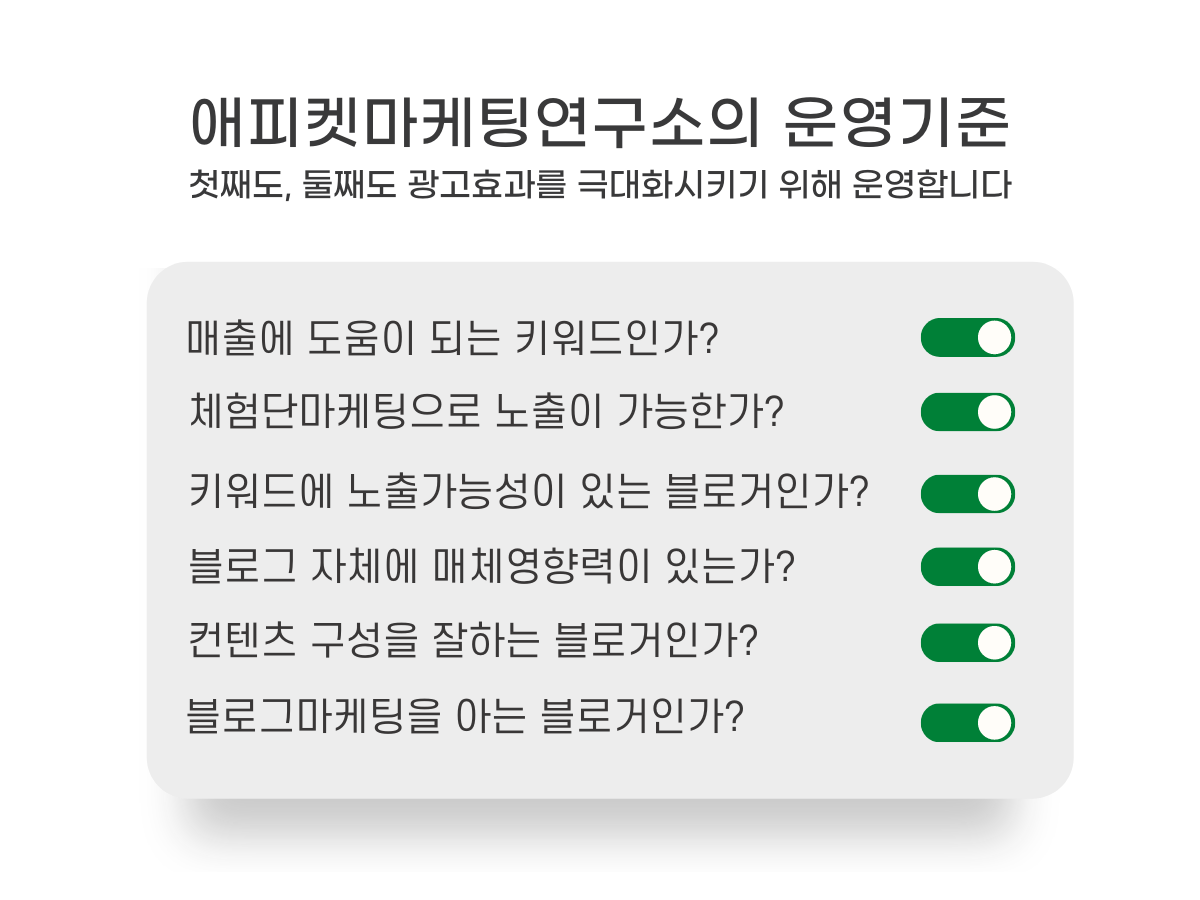 애피켓마케팅연구소의 운영기준

첫째도, 둘째도 광고효과를 극대화시키기 위해 운영합니다

매출에 도움이 되는 키워드인가?

체험단마케팅으로 노출이 가능한가?

키워드에 노출가능성이 있는 블로거인가?

블로그 자체에 매체영향력이 있는가?

컨텐츠 구성을 잘하는 블로거인가?

블로그마케팅을 아는 블로거인가?