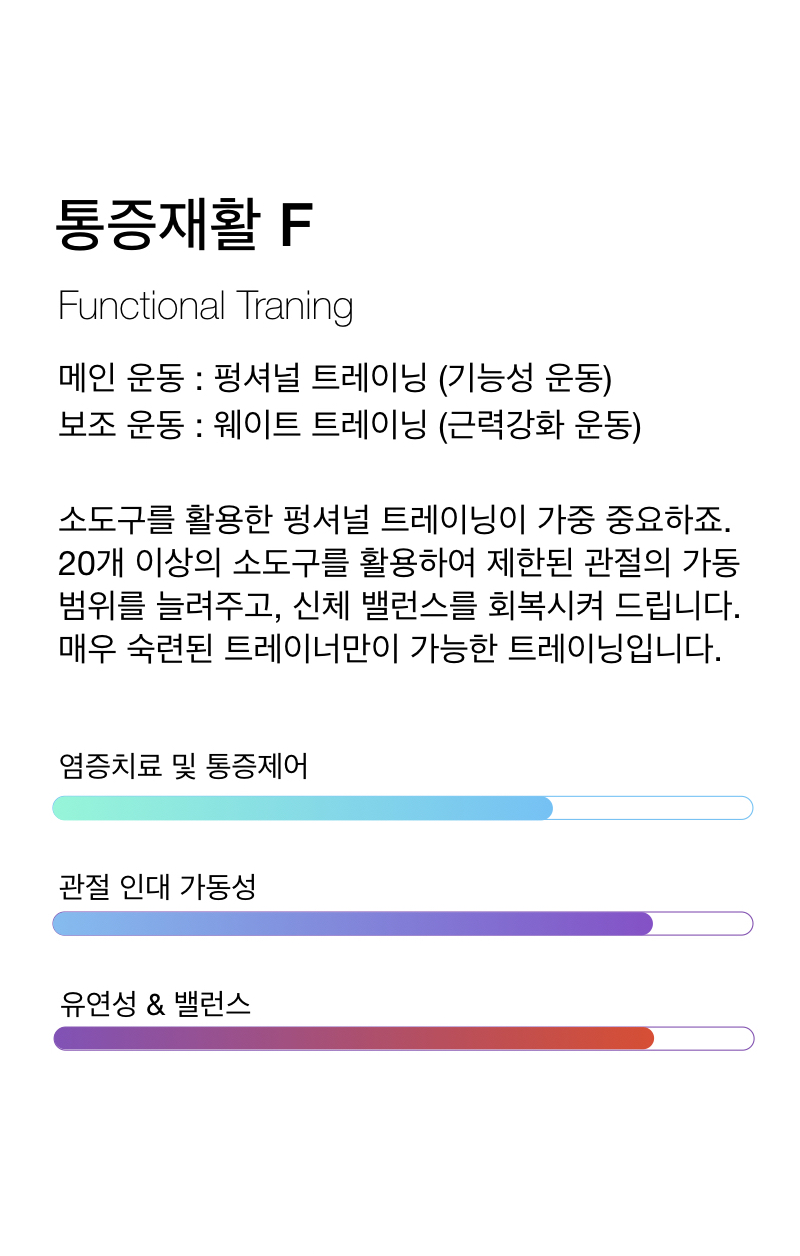 통증재활 F

Functional Traning

메인 운동 : 펑셔널 트레이닝 (기능성 운동)
보조 운동 : 웨이트 트레이닝 (근력강화 운동)

소도구를 활용한 펑셔널 트레이닝이 가중 중요하죠. 20개 이상의 소도구를 활용하여 제한된 관절의 가동 범위를 늘려주고, 신체 밸런스를 회복시켜 드립니다. 매우 숙련된 트레이너만이 가능한 트레이닝입니다.

염증치료 및 통증제어

관절 인대 가동성

유연성 & 밸런스