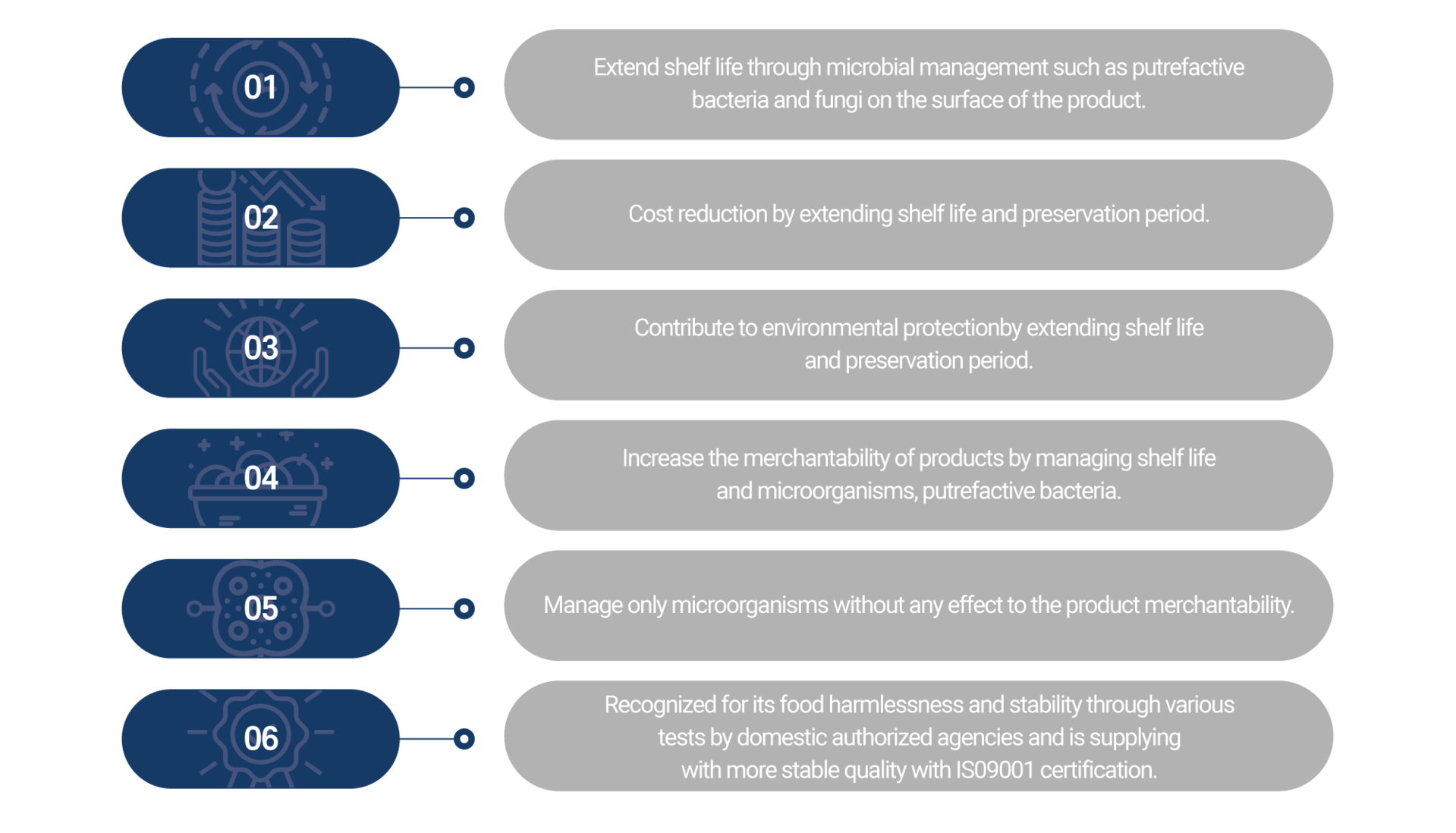 01

Extend shelf life through microbial management such as putrefactive bacteria and fungi on the surface of the product.

02

Cost reduction by extending shelf life and preservation period.

03

Contribute to environmental protectionby extending shelf life and preservation period.

04

Increase the merchantability of products by managing shelf life and microorganisms, putrefactive bacteria.

05

Manage only microorganisms without any effect to the product merchantability.

06

Recognized for its food harmlessness and stability through various tests by domestic authorized agencies and is supplying with more stable quality with IS09001 certification.