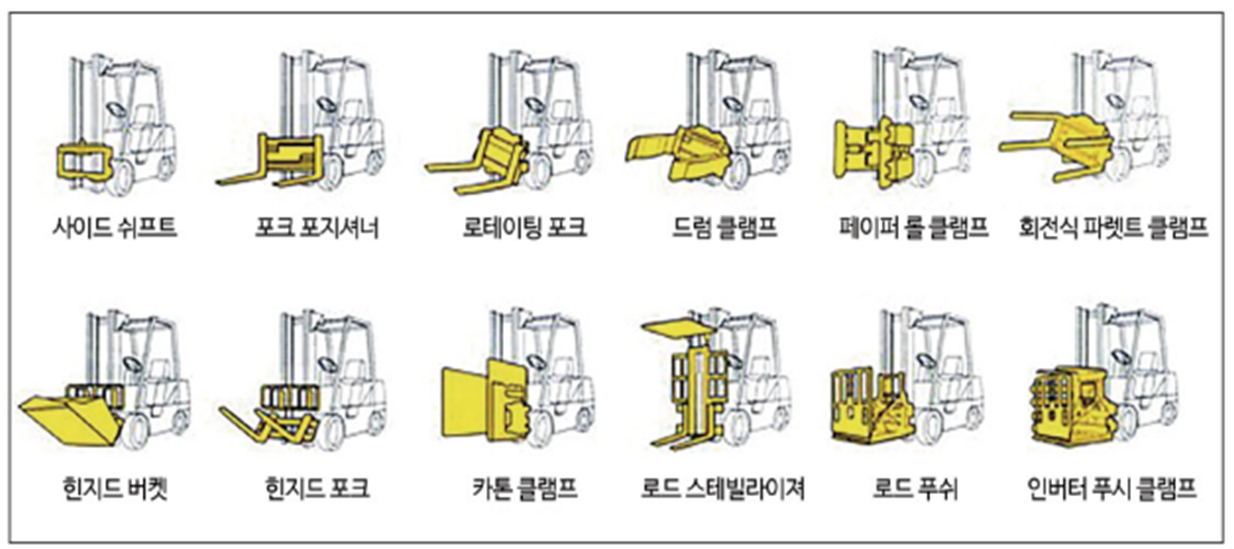 사이드 쉬프트
포크 포지셔너
로테이팅 포크
드럼 클램프
페이퍼 롤 클램프
회전식 파렛트 클램프

힌지드 버켓
힌지드 포크
카톤 클램프
로드 스테빌라이져
로드 푸쉬
인버터 푸시 클램프