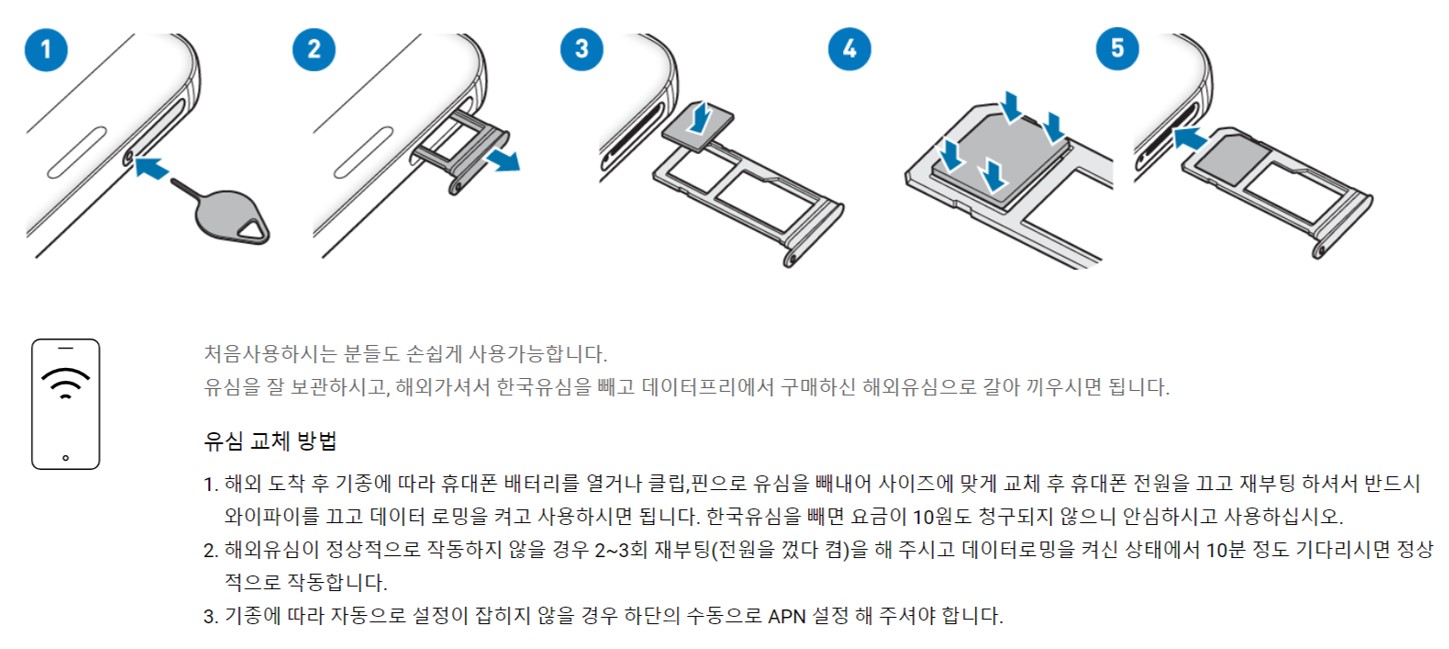 1

2

3

4

5

처음사용하시는 분들도 손쉽게 사용가능합니다.
유심을 잘 보관하시고, 해외가셔서 한국유심을 빼고 데이터프리에서 구매하신 해외유심으로 갈아 끼우시면 됩니다.

유심 교체 방법

1. 해외 도착 후 기종에 따라 휴대폰 배터리를 열거나 클립,핀으로 유심을 빼내어 사이즈에 맞게 교체 후 휴대폰 전원을 끄고 재부팅 하셔서 반드시 와이파이를 끄고 데이터 로밍을 켜고 사용하시면 됩니다. 한국유심을 빼면 요금이 10원도 청구되지 않으니 안심하시고 사용하십시오.
2. 해외유심이 정상적으로 작동하지 않을 경우 2~3회 재부팅(전원을 껐다 켬)을 해 주시고 데이터로밍을 켜신 상태에서 10분 정도 기다리시면 정상적으로 작동합니다.
3. 기종에 따라 자동으로 설정이 잡히지 않을 경우 하단의 수동으로 APN 설정 해 주셔야 합니다.