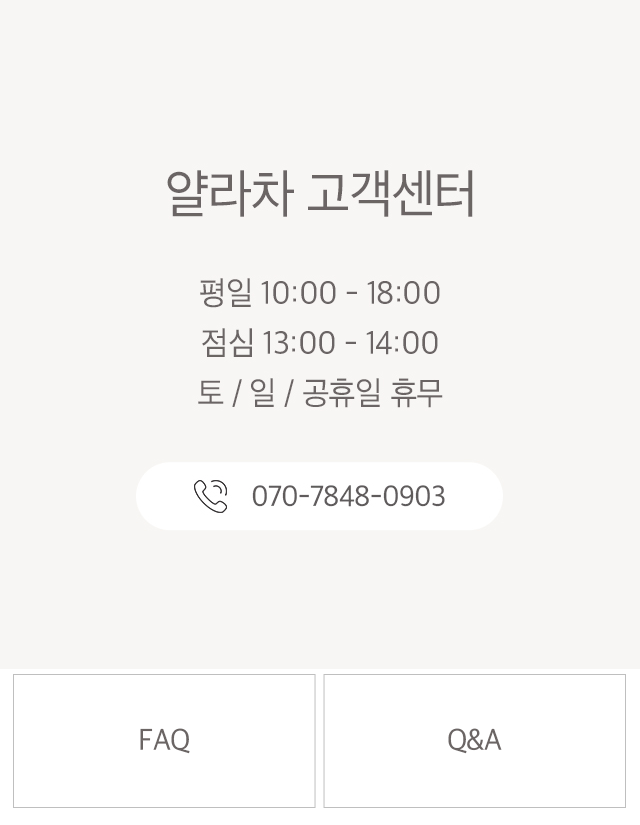 얄라차 고객센터

평일 10:00 - 18:00
점심 13:00 - 14:00
토 / 일 / 공휴일 휴무

070-7848-0903

FAQ

Q&A