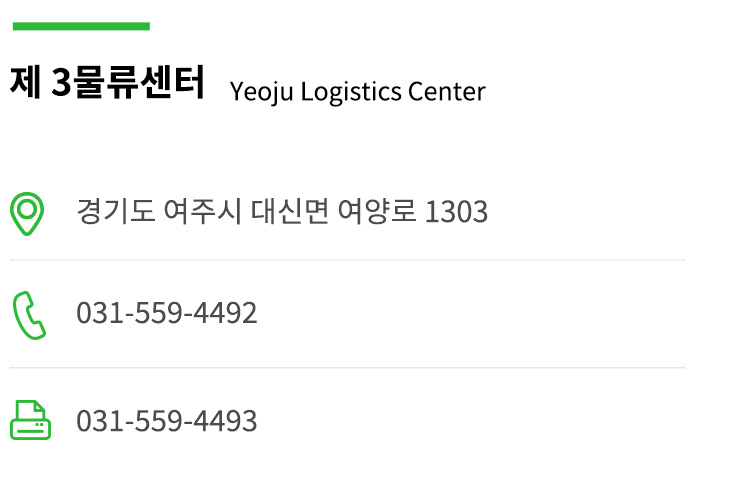 제 3물류센터 Yeoju Logistics Center

경기도 여주시 대신면 여양로 1303

031-559-4492

031-559-4493