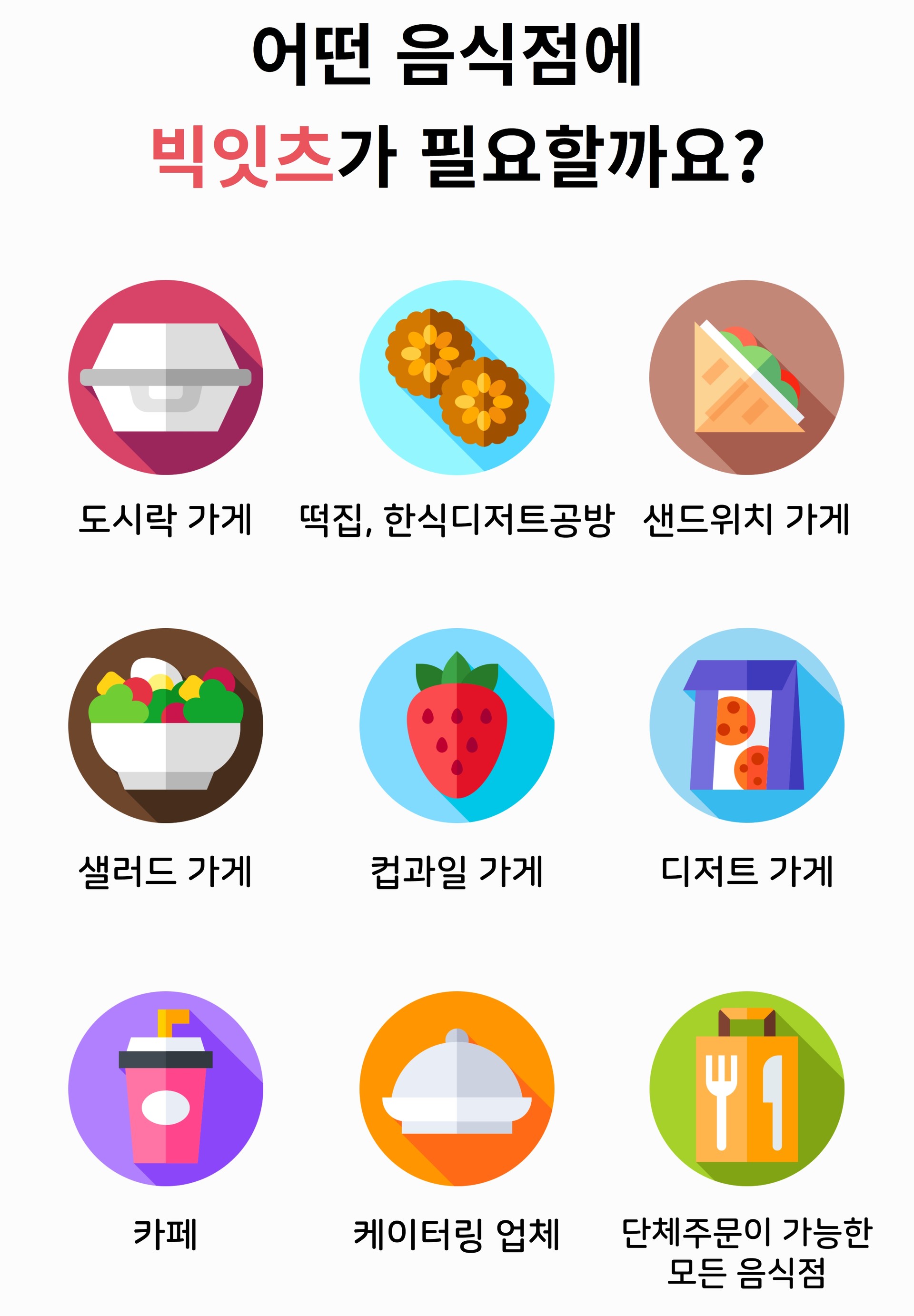 어떤 음식점에
빅잇츠가 필요할까요?

도시락 가게

떡집, 한식디저트공방

샌드위치 가게

샐러드 가게

컵과일 가게

디저트 가게

카페

케이터링 업체

단체주문이 가능한
모든 음식점