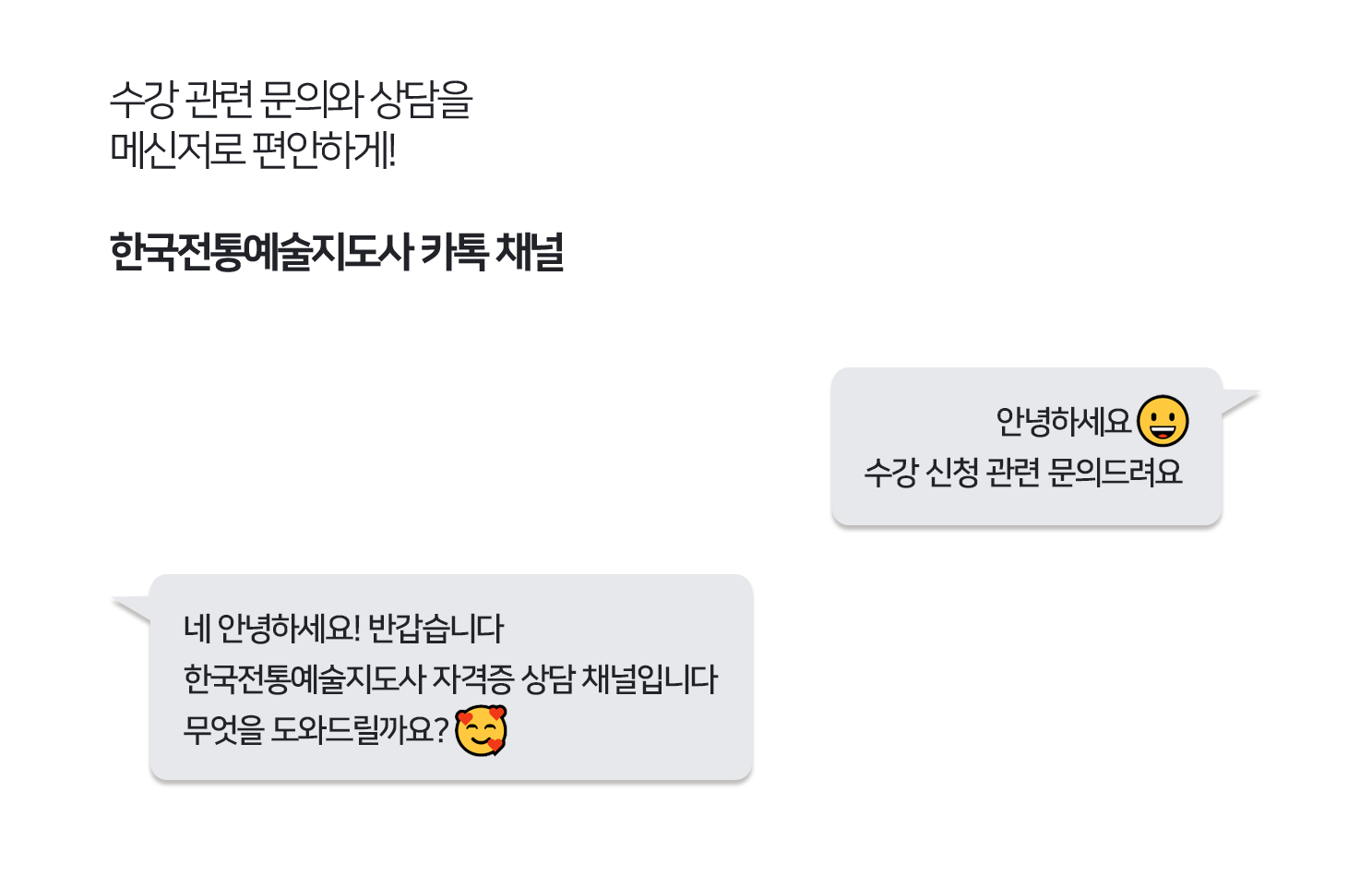 수강 관련 문의와 상담을
메신저로 편안하게!

한국전통예술지도사 카톡 채널

안녕하세요
수강 신청 관련 문의드려요

네 안녕하세요! 반갑습니다
한국전통예술지도사 자격증 상담 채널입니다
무엇을 도와드릴까요?