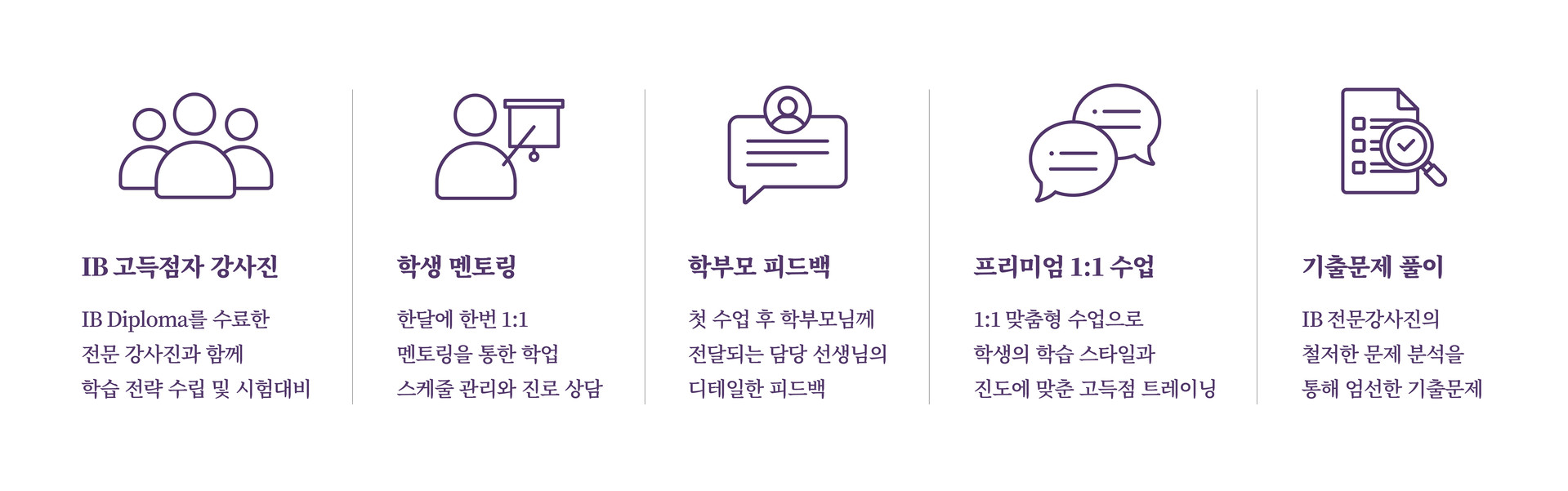 IB 고득점자 강사진

IB Diploma를 수료한
전문 강사진과 함께
학습 전략 수립 및 시험대비

학생 멘토링

한달에 한번 1:1
멘토링을 통한 학업
스케줄 관리와 진로 상담

학부모 피드백

첫 수업 후 학부모님께
전달되는 담당 선생님의
디테일한 피드백

프리미엄 1:1 수업

1:1 맞춤형 수업으로
학생의 학습 스타일과
진도에 맞춘 고득점 트레이닝

기출문제 풀이

IB 전문강사진의
철저한 문제 분석을
통해 엄선한 기출문제