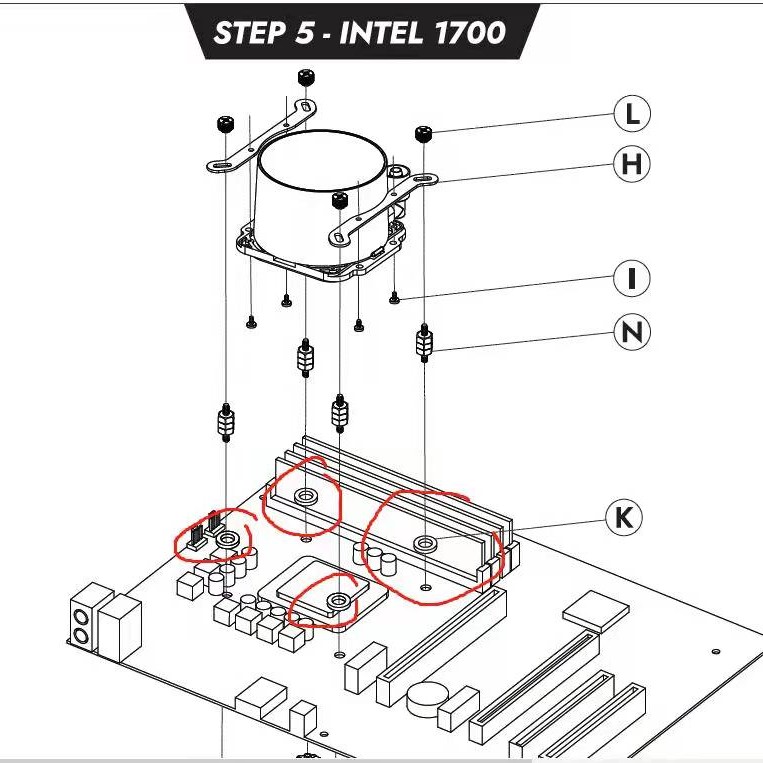 STEP 5 - INTEL 1700

L

H

I

N

K