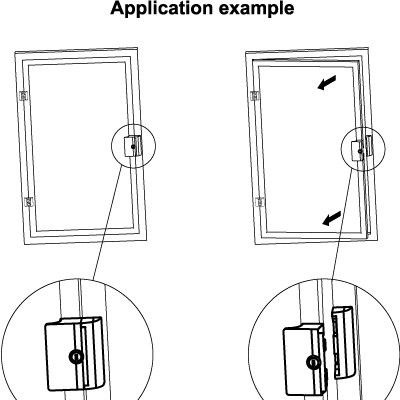 Application example