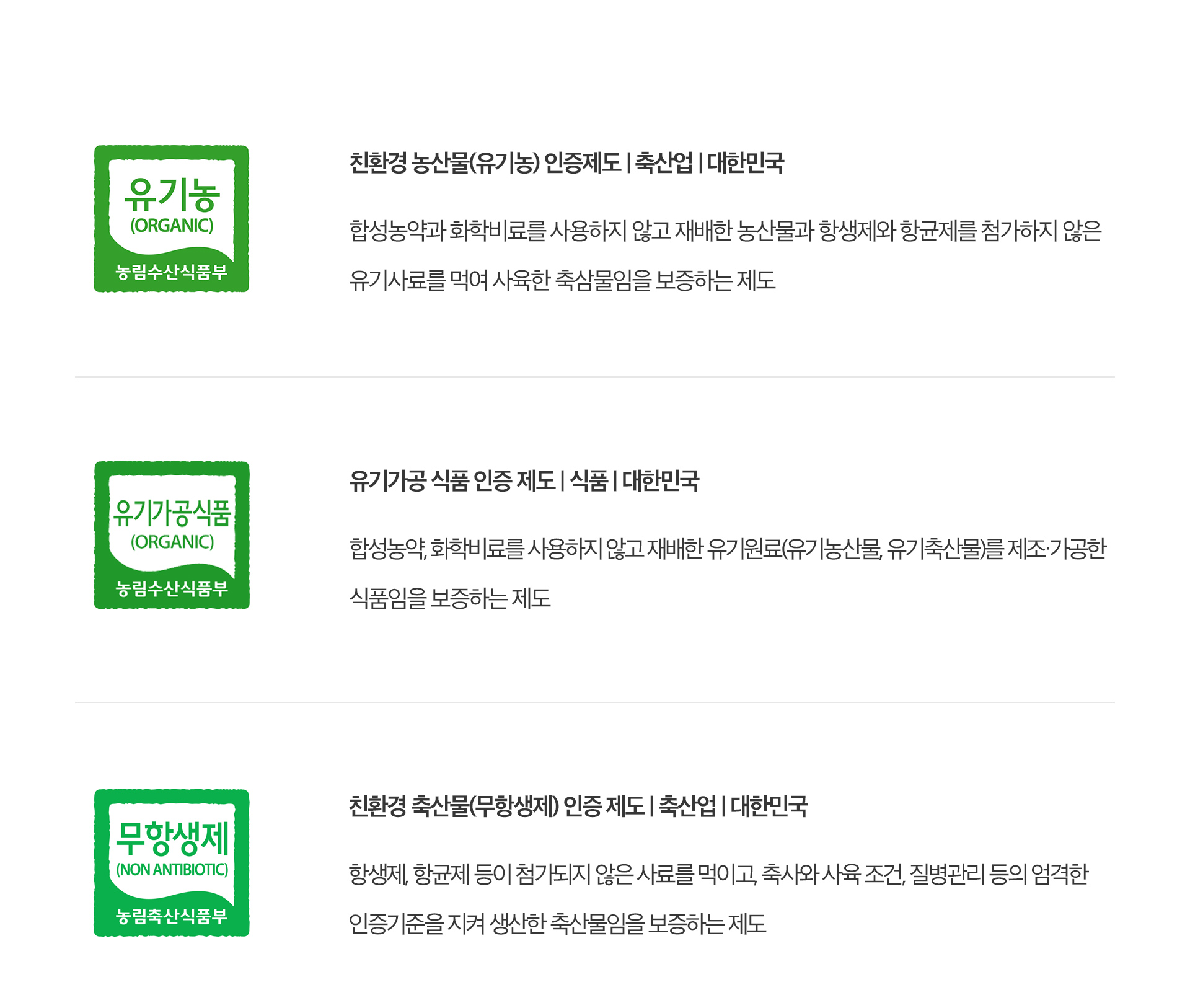 유기농
(ORGANIC)
농림수산식품부

친환경 농산물(유기농) 인증제도 | 축산업 | 대한민국

합성농약과 화학비료를 사용하지 않고 재배한 농산물과 항생제와 항균제를 첨가하지 않은 유기사료를 먹여 사육한 축삼물임을 보증하는 제도

유기가공식품
(ORGANIC)
농림수산식품부

유기가공 식품 인증 제도 | 식품 | 대한민국

합성농약, 화학비료를 사용하지 않고 재배한 유기원료(유기농산물, 유기축산물)를 제조·가공한 식품임을 보증하는 제도

무항생제
(NON ANTIBIOTIC)
농림축산식품부

친환경 축산물(무항생제) 인증 제도 | 축산업 | 대한민국

항생제, 항균제 등이 첨가되지 않은 사료를 먹이고, 축사와 사육 조건, 질병관리 등의 엄격한 인증기준을 지켜 생산한 축산물임을 보증하는 제도