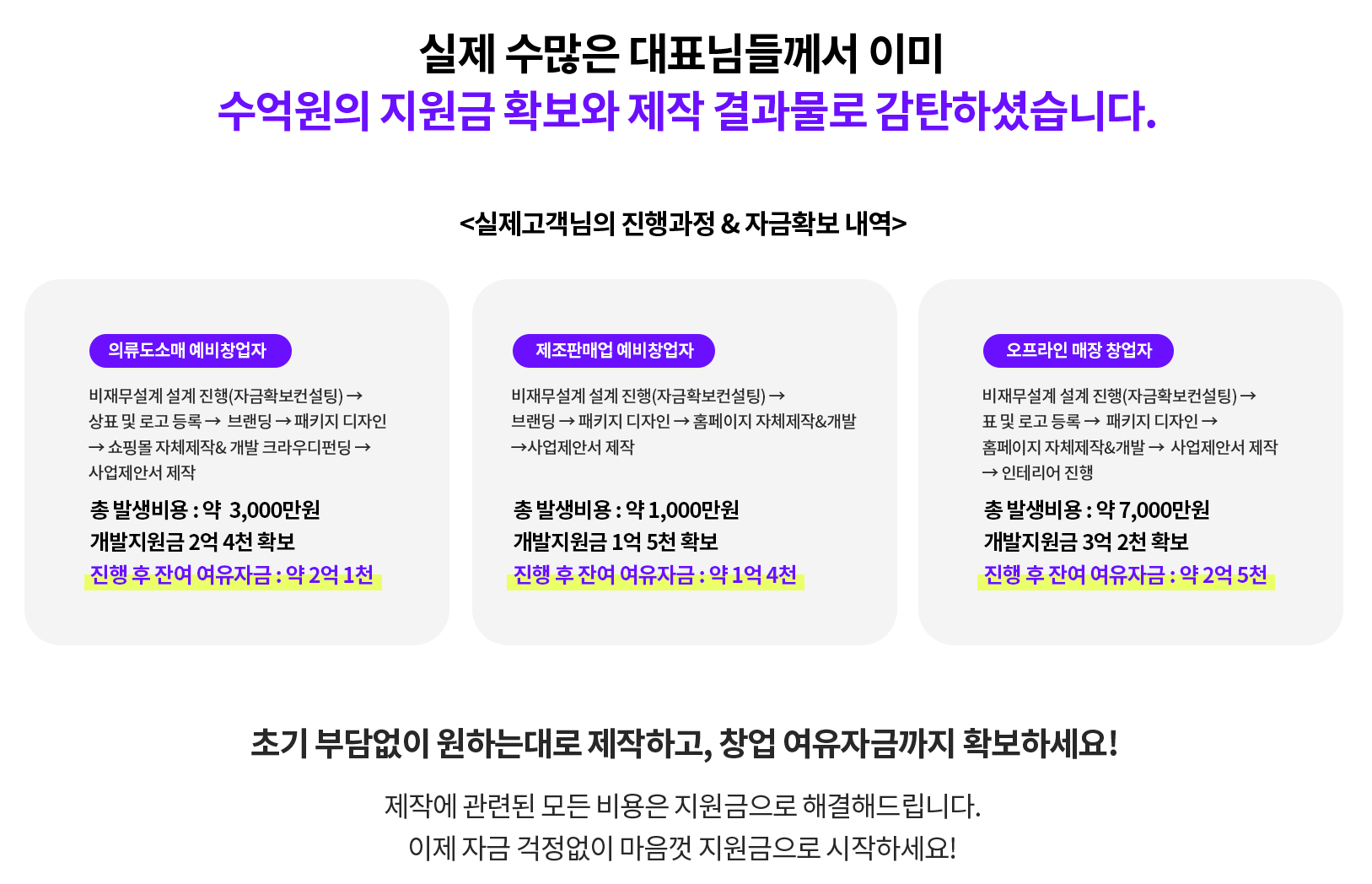 실제 수많은 대표님들께서 이미
수억원의 지원금 확보와 제작 결과물로 감탄하셨습니다.

<실제고객님의 진행과정 & 자금확보 내역>

의류도소매 예비창업자

비재무설계 설계 진행(자금확보컨설팅) → 상표 및 로고 등록 → 브랜딩 → 패키지 디자인 → 쇼핑몰 자체제작& 개발 크라우디펀딩 → 사업제안서 제작

총 발생비용 : 약 3,000만원
개발지원금 2억 4천 확보
진행 후 잔여 여유자금 : 약 2억 1천

제조판매업 예비창업자

비재무설계 설계 진행(자금확보컨설팅) → 브랜딩 → 패키지 디자인 → 홈페이지 자체제작&개발 →사업제안서 제작

총 발생비용 : 약 1,000만원
개발지원금 1억 5천 확보
진행 후 잔여 여유자금 : 약 1억 4천

오프라인 매장 창업자

비재무설계 설계 진행(자금확보컨설팅) → 표 및 로고 등록 → 패키지 디자인 → 홈페이지 자체제작&개발 → 사업제안서 제작 → 인테리어 진행

총 발생비용 : 약 7,000만원
개발지원금 3억 2천 확보
진행 후 잔여 여유자금 : 약 2억 5천

초기 부담없이 원하는대로 제작하고, 창업 여유자금까지 확보하세요!

제작에 관련된 모든 비용은 지원금으로 해결해드립니다.
이제 자금 걱정없이 마음껏 지원금으로 시작하세요!