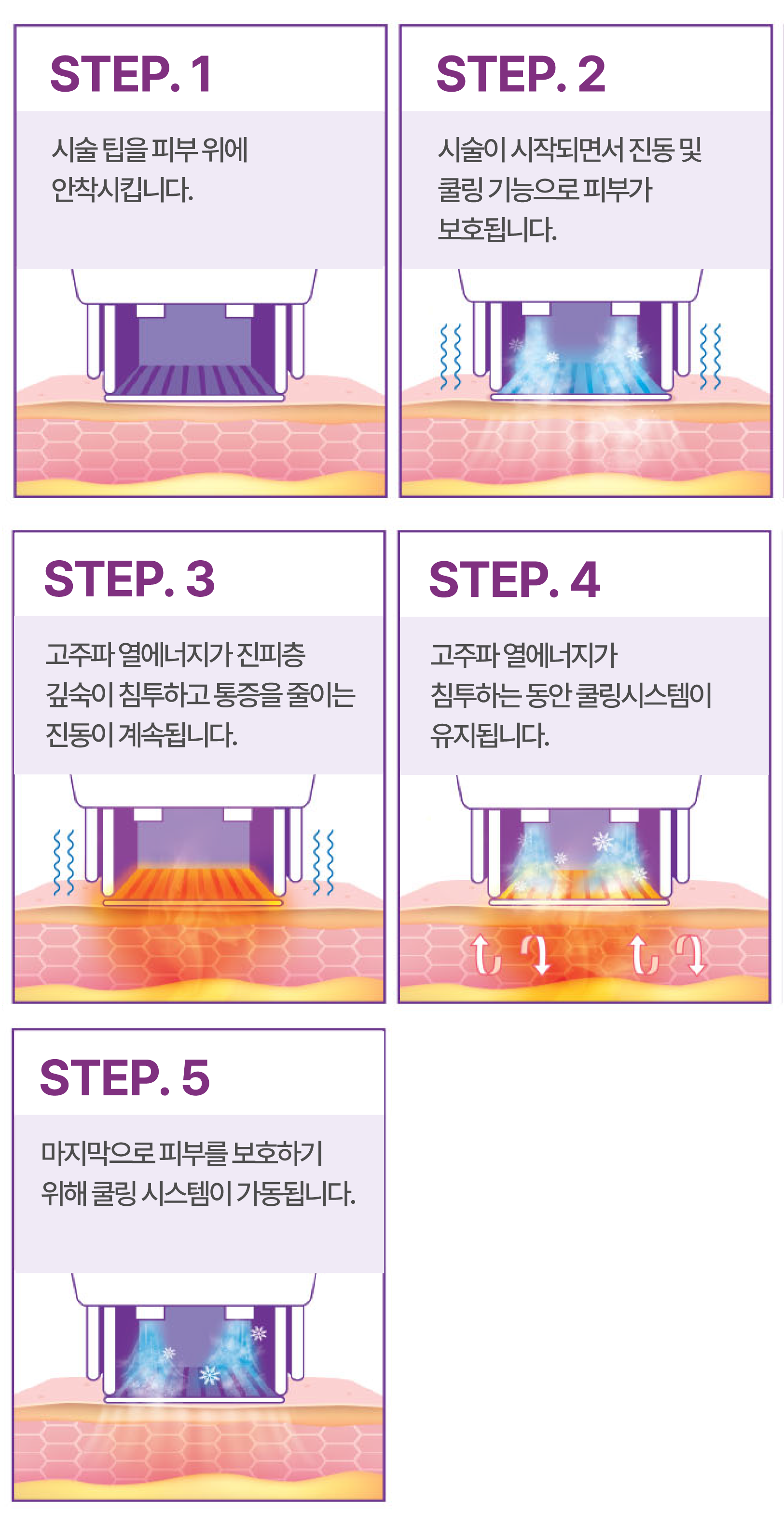 STEP. 1

시술 팁을 피부 위에 안착시킵니다.

STEP. 2

시술이 시작되면서 진동 및 쿨링 기능으로 피부가 보호됩니다.

STEP. 3

고주파 열에너지가 진피층 깊숙이 침투하고 통증을 줄이는 진동이 계속됩니다.

STEP. 4

고주파 열에너지가 침투하는 동안 쿨링시스템이 유지됩니다.

STEP. 5

마지막으로 피부를 보호하기 위해 쿨링 시스템이 가동됩니다.