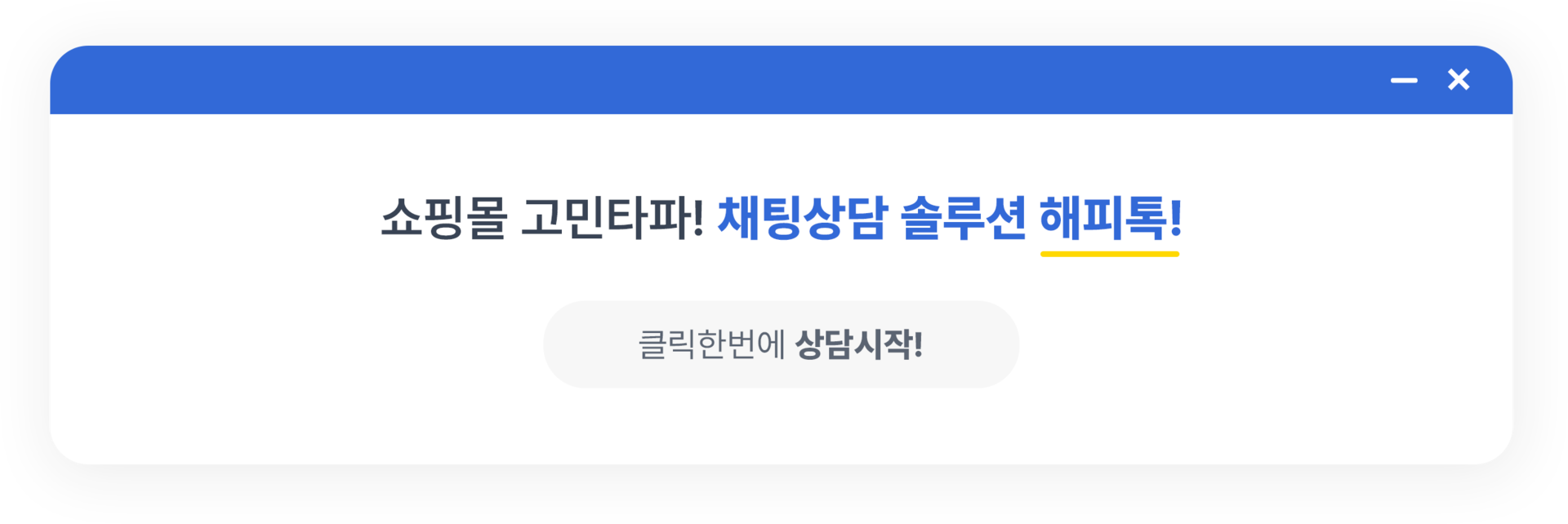 쇼핑몰 고민타파! 채팅상담 솔루션 해피톡!

클릭한번에 상담시작!