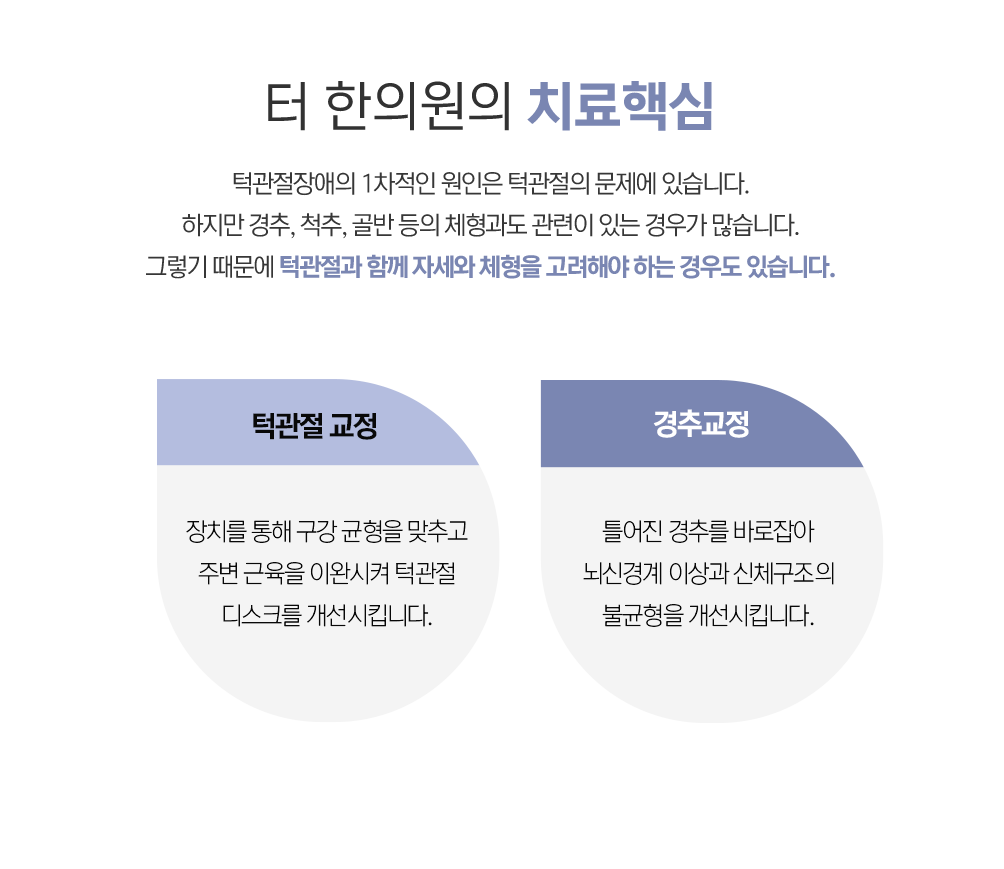 터 한의원의 치료핵심

턱관절장애의 1차적인 원인은 턱관절의 문제에 있습니다.
하지만 경추, 척추, 골반 등의 체형과도 관련이 있는 경우가 많습니다.
그렇기 때문에 턱관절과 함께 자세와 체형을 고려해야 하는 경우도 있습니다.

턱관절 교정

장치를 통해 구강 균형을 맞추고
주변 근육을 이완시켜 턱관절
디스크를 개선시킵니다.

경추교정

틀어진 경추를 바로잡아
뇌신경계 이상과 신체구조의
불균형을 개선시킵니다.