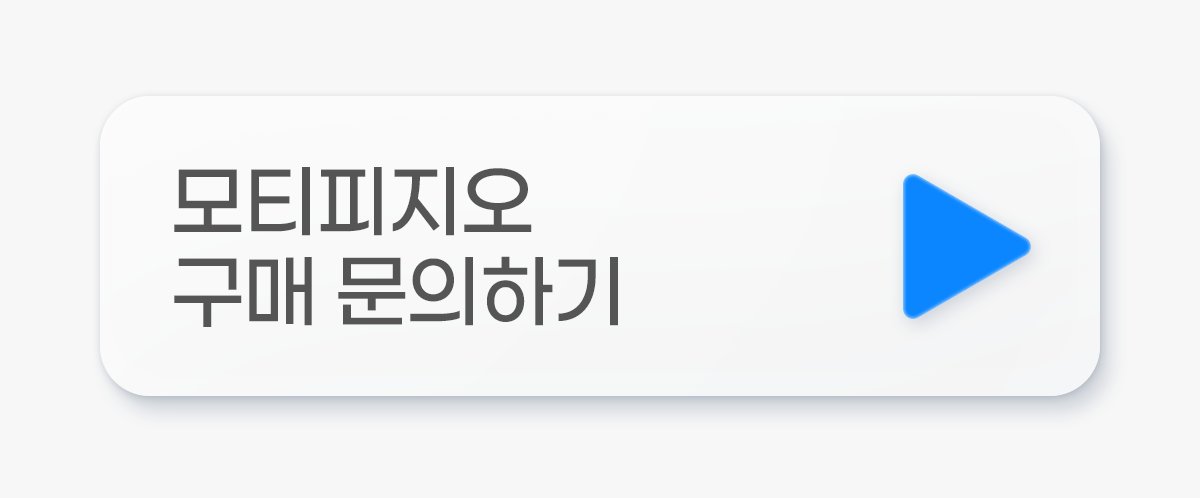 모티피지오
구매 문의하기