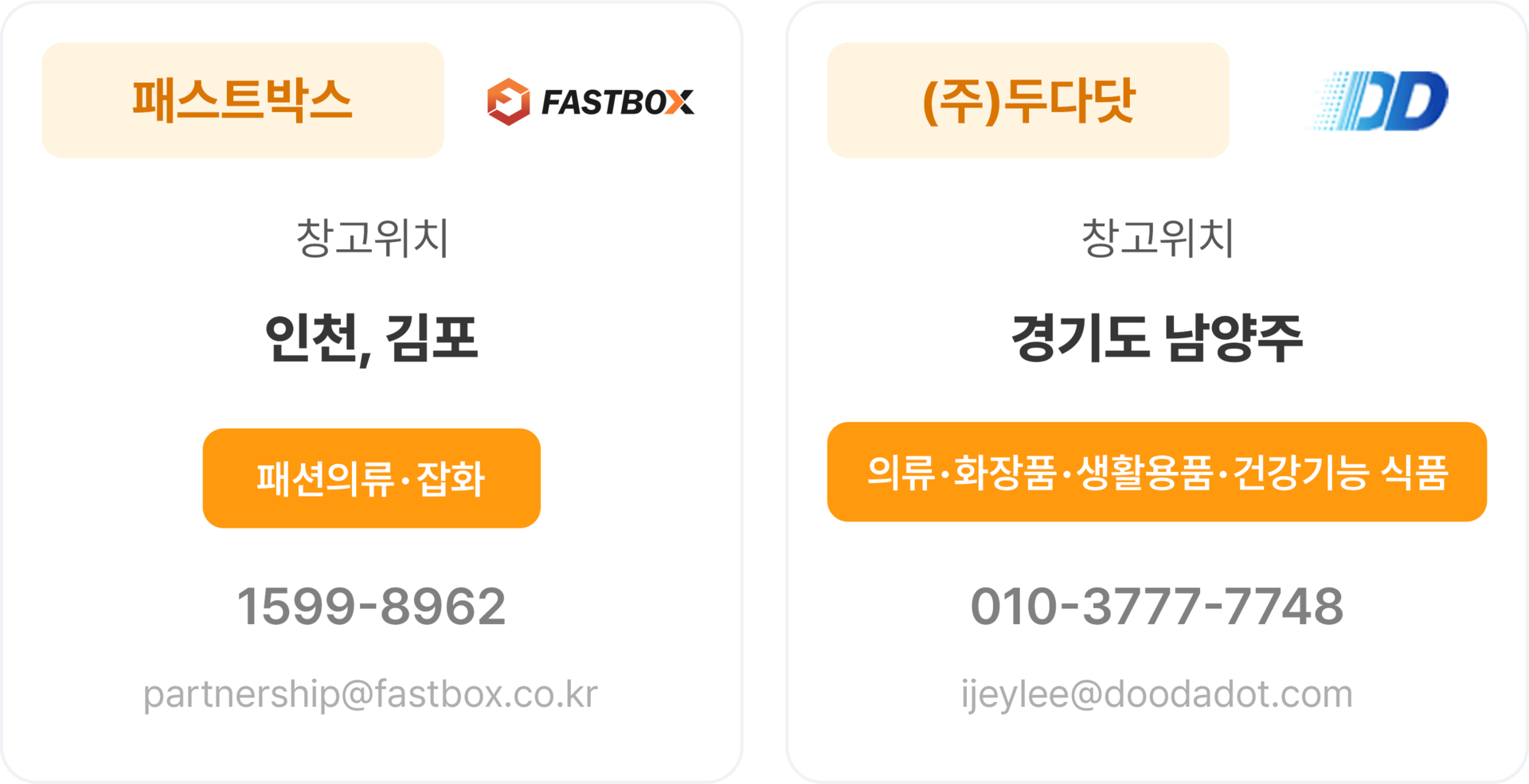 패스트박스

FASTBOX

창고위치

인천, 김포

패션의류·잡화

1599-8962

partnership@fastbox.co.kr

(주)두다닷

DD

창고위치

경기도 남양주

의류·화장품·생활용품·건강기능 식품

010-3777-7748

ijeylee@doodadot.com