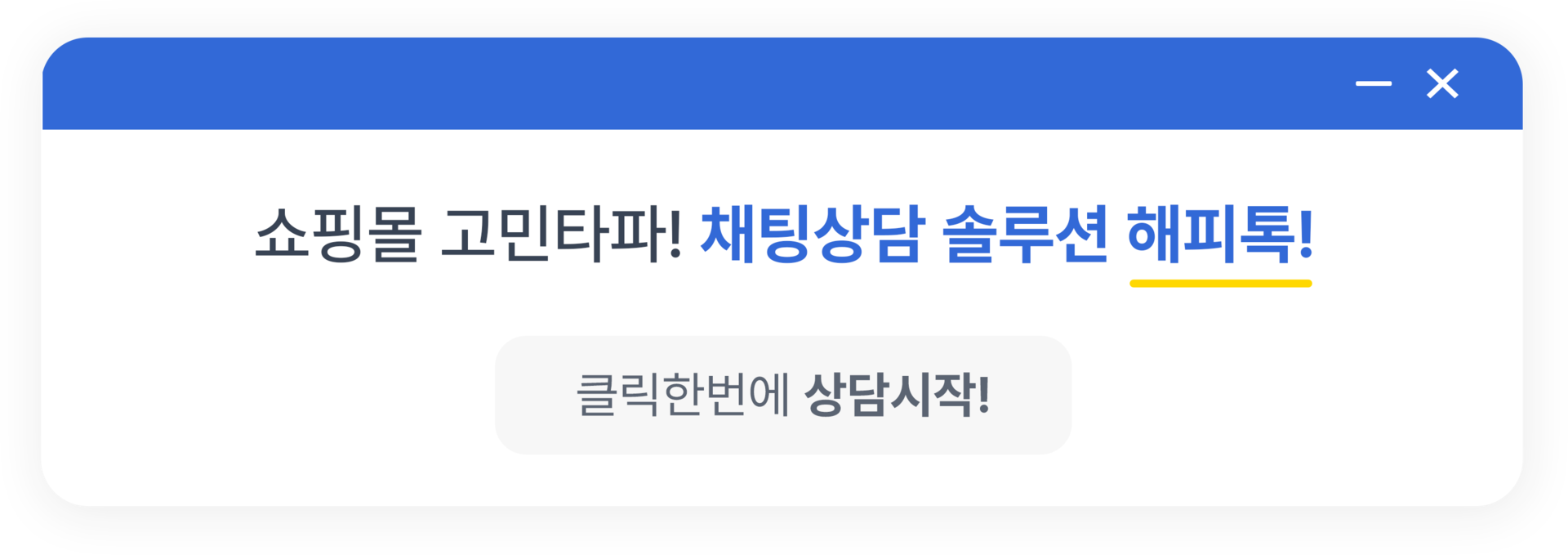 쇼핑몰 고민타파! 채팅상담 솔루션 해피톡!

클릭한번에 상담시작!