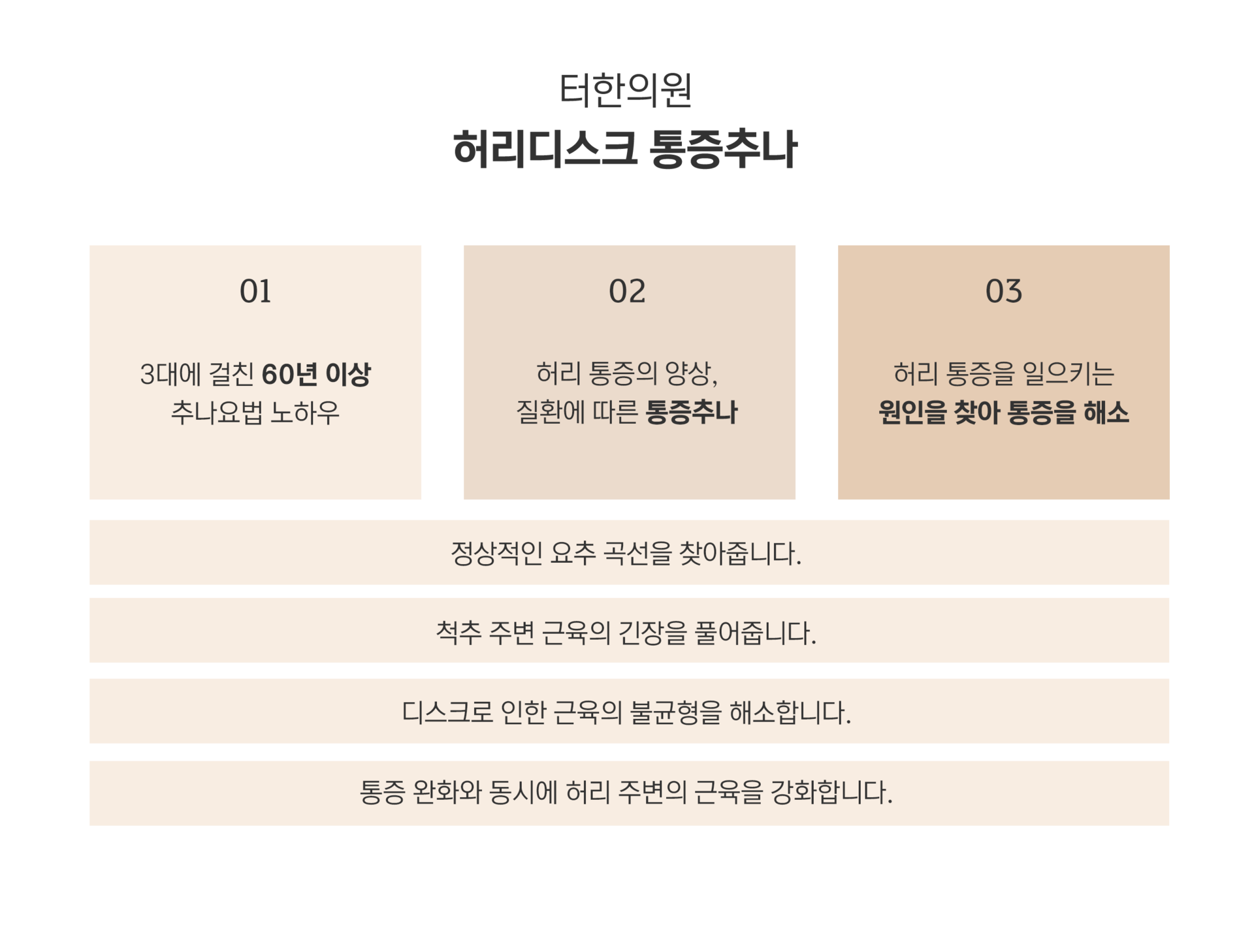 터한의원

허리디스크 통증추나

01

3대에 걸친 60년 이상 추나요법 노하우

02

허리 통증의 양상, 질환에 따른 통증추나

03

허리 통증을 일으키는 원인을 찾아 통증을 해소

정상적인 요추 곡선을 찾아줍니다.

척추 주변 근육의 긴장을 풀어줍니다.

디스크로 인한 근육의 불균형을 해소합니다.

통증 완화와 동시에 허리 주변의 근육을 강화합니다.